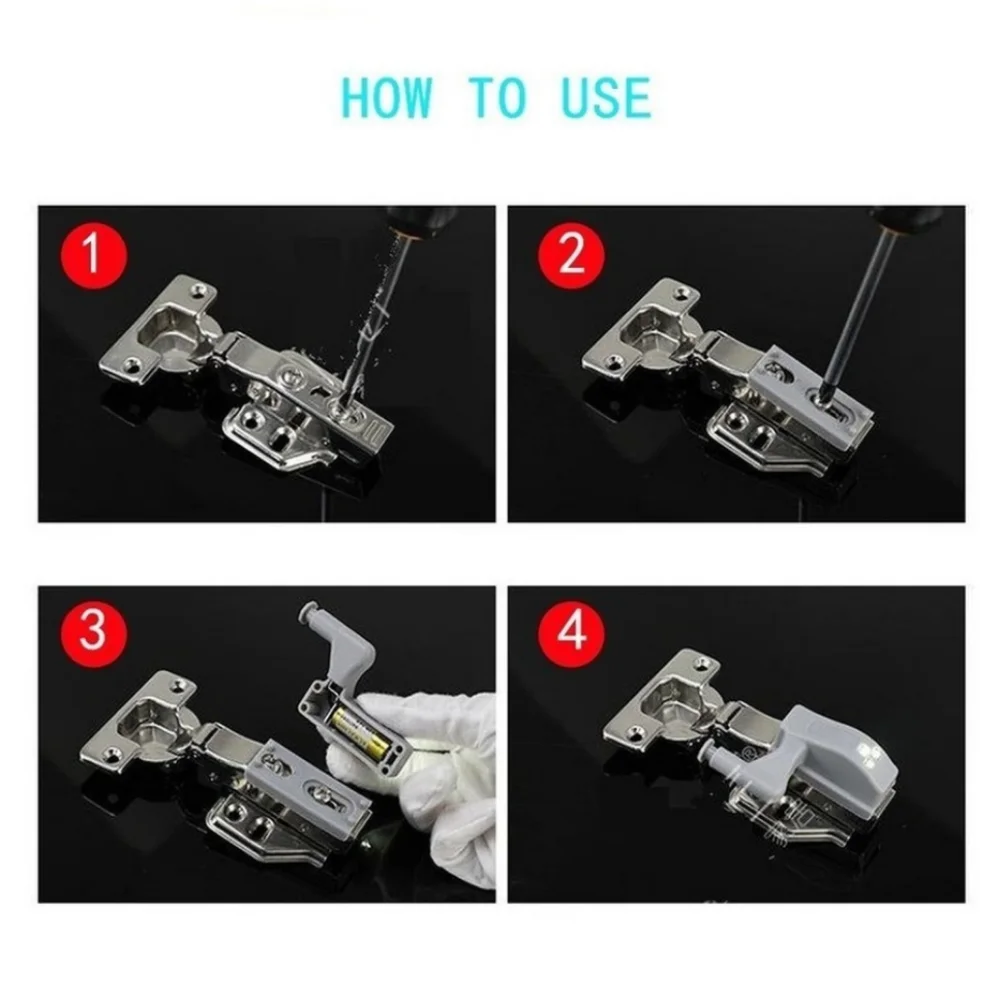 HOW TO USE

1

2

3

4