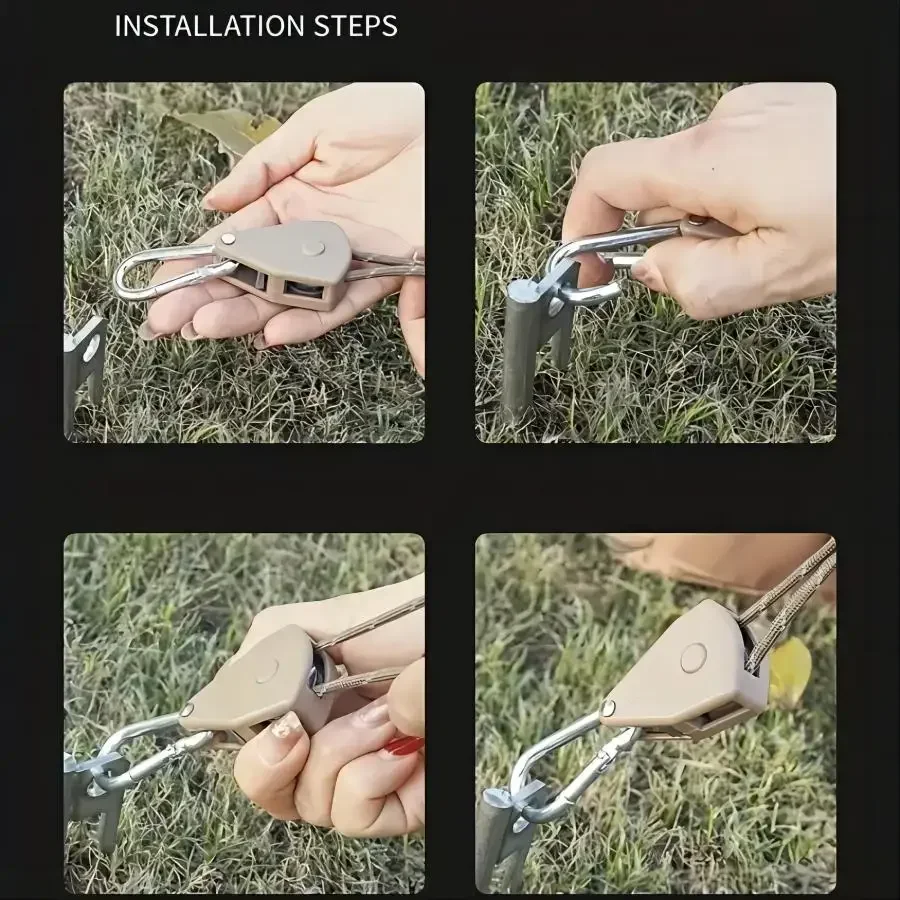 INSTALLATION STEPS