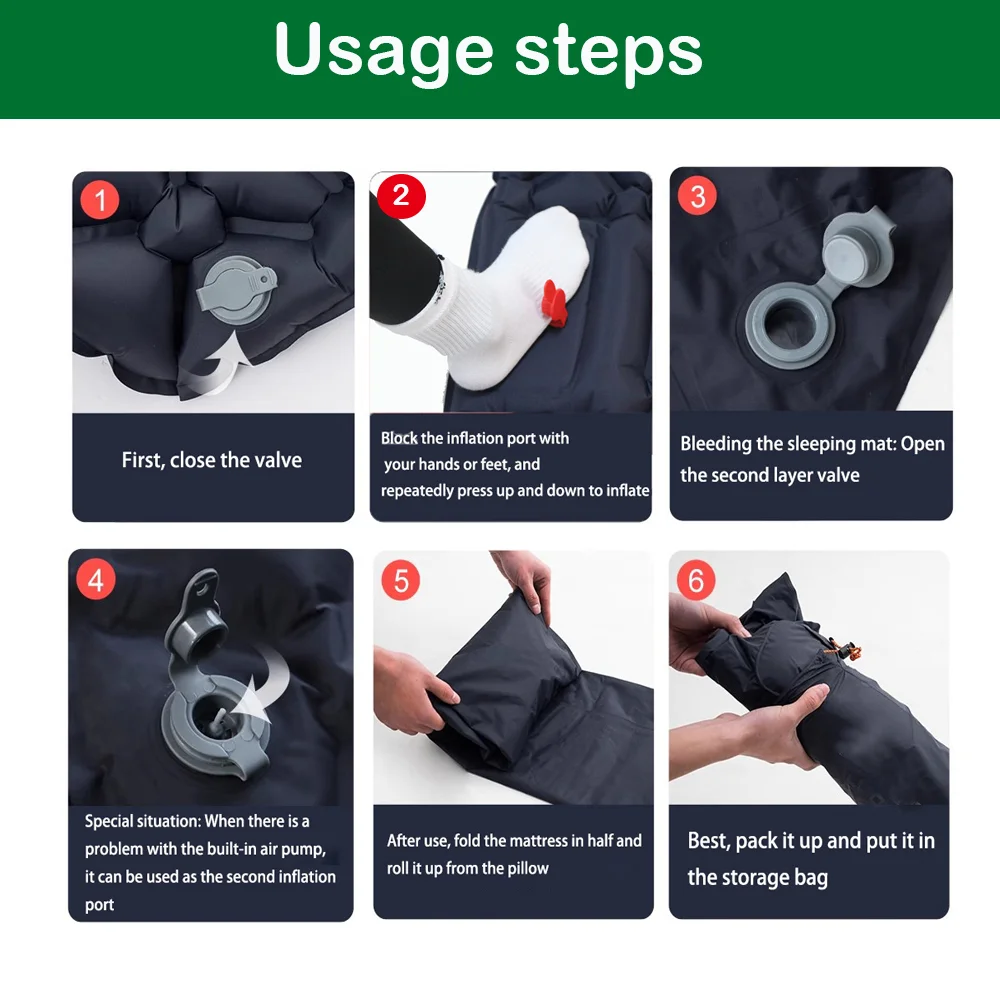 Usage steps

1

First, close the valve

2

Block the inflation port with your hands or feet, and repeatedly press up and down to inflate

3

Bleeding the sleeping mat: Open the second layer valve

4

Special situation: When there is a problem with the built-in air pump, it can be used as the second inflation port

5

After use, fold the mattress in half and roll it up from the pillow

6

Best, pack it up and put it in the storage bag