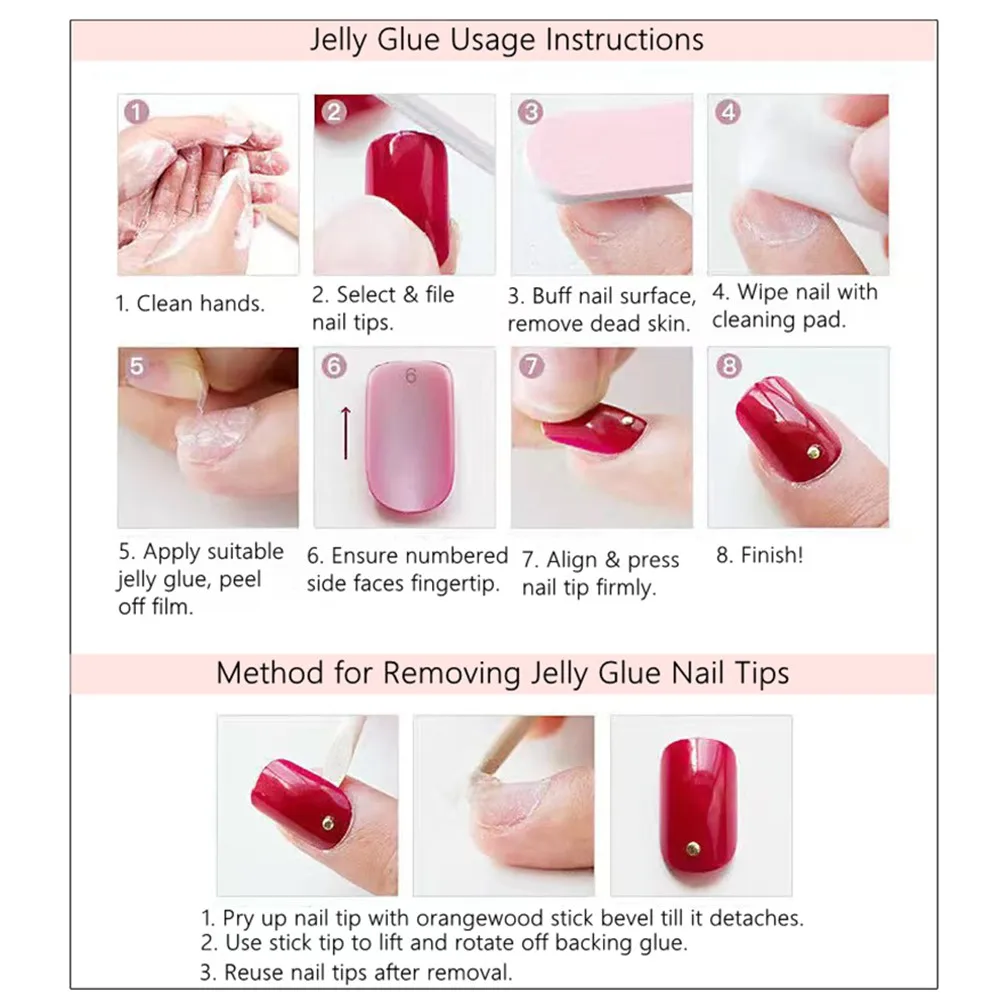 Jelly Glue Usage Instructions

1

2

3

4

1. Clean hands.

2. Select & file nail tips.

3. Buff nail surface, remove dead skin.

4. Wipe nail with cleaning pad.

5

6

6

7

8

5. Apply suitable jelly glue, peel off film.

6. Ensure numbered side faces fingertip.

7. Align & press nail tip firmly.

8. Finish!

Method for Removing Jelly Glue Nail Tips

1. Pry up nail tip with orangewood stick bevel till it detaches.
2. Use stick tip to lift and rotate off backing glue.
3. Reuse nail tips after removal.