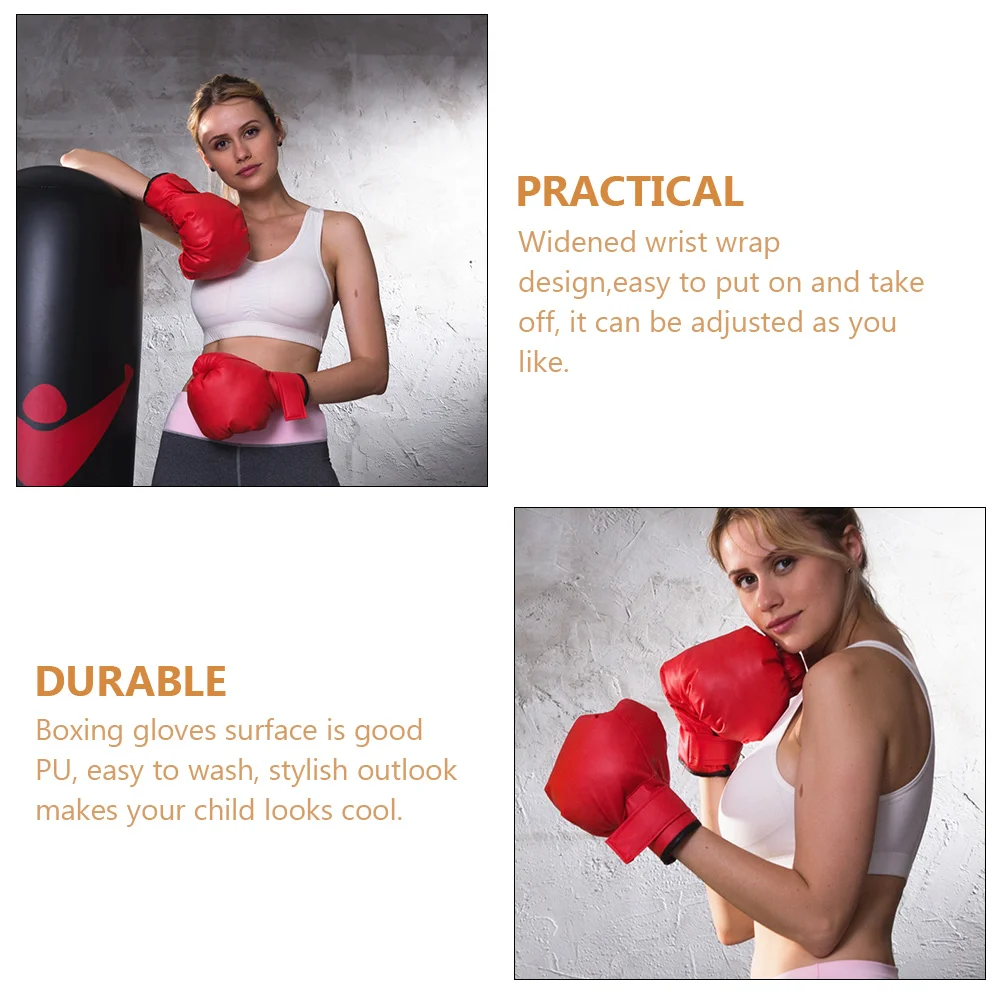 PRACTICAL

Widened wrist wrap design,easy to put on and take off, it can be adjusted as you like.

DURABLE

Boxing gloves surface is good PU, easy to wash, stylish outlook makes your child looks cool.