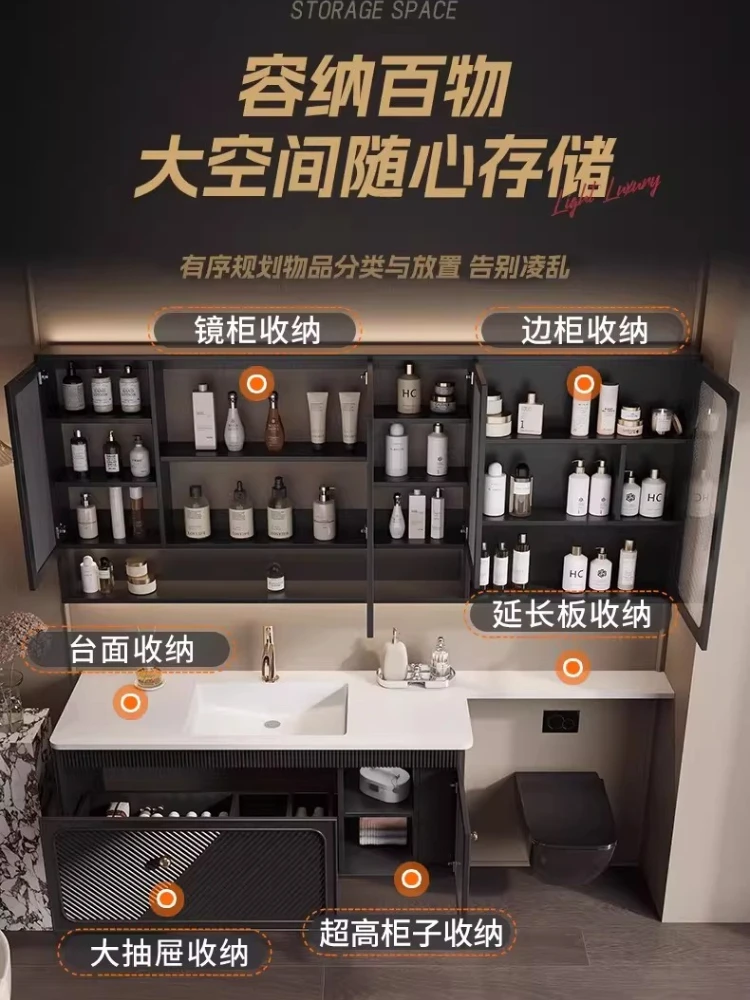 STORAGE SPACE

容纳百物
大空间随心存储

Light Luxury

有序规划物品分类与放置 告别凌乱

镜柜收纳

边柜收纳

HC

HC

HC

延长板收纳

台面收纳

大抽屉收纳

超高柜子收纳