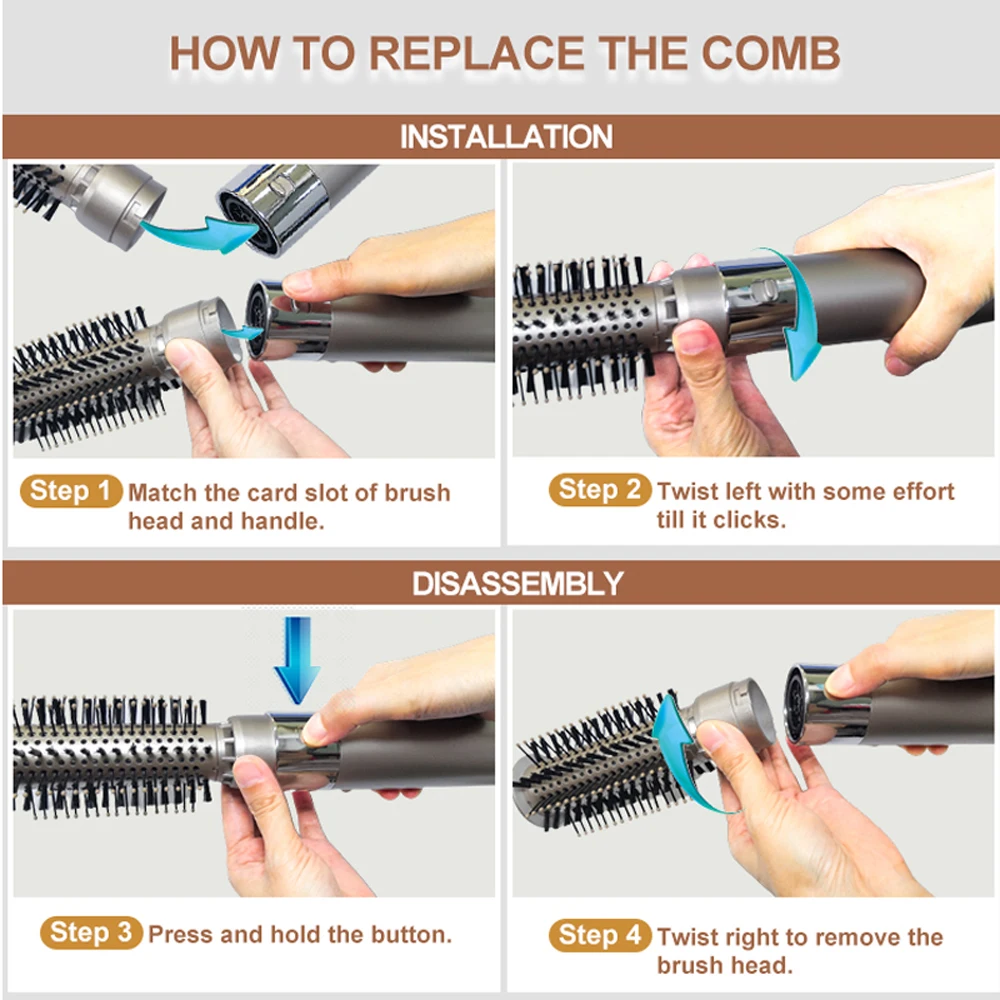 HOW TO REPLACE THE COMB

INSTALLATION

Step 1 Match the card slot of brush head and handle.

Step 2 Twist left with some effort till it clicks.

DISASSEMBLY

Step 3 Press and hold the button.

Step 4 Twist right to remove the brush head.