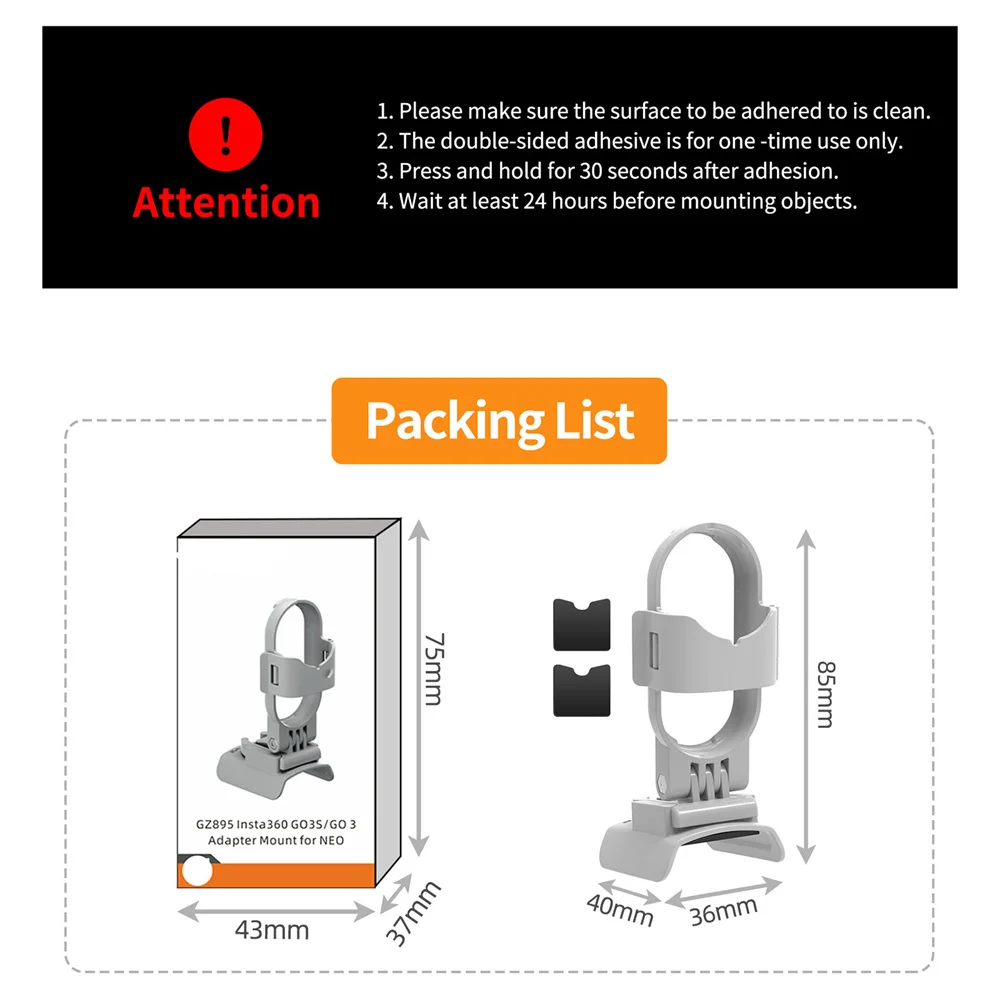 !
Attention

1. Please make sure the surface to be adhered to is clean.
2. The double-sided adhesive is for one -time use only.
3. Press and hold for 30 seconds after adhesion.
4. Wait at least 24 hours before mounting objects.

Packing List

GZ895 Insta360 GO3S/GO 3
Adapter Mount for NEO

75mm

43mm

37mm

85mm

40mm

36mm