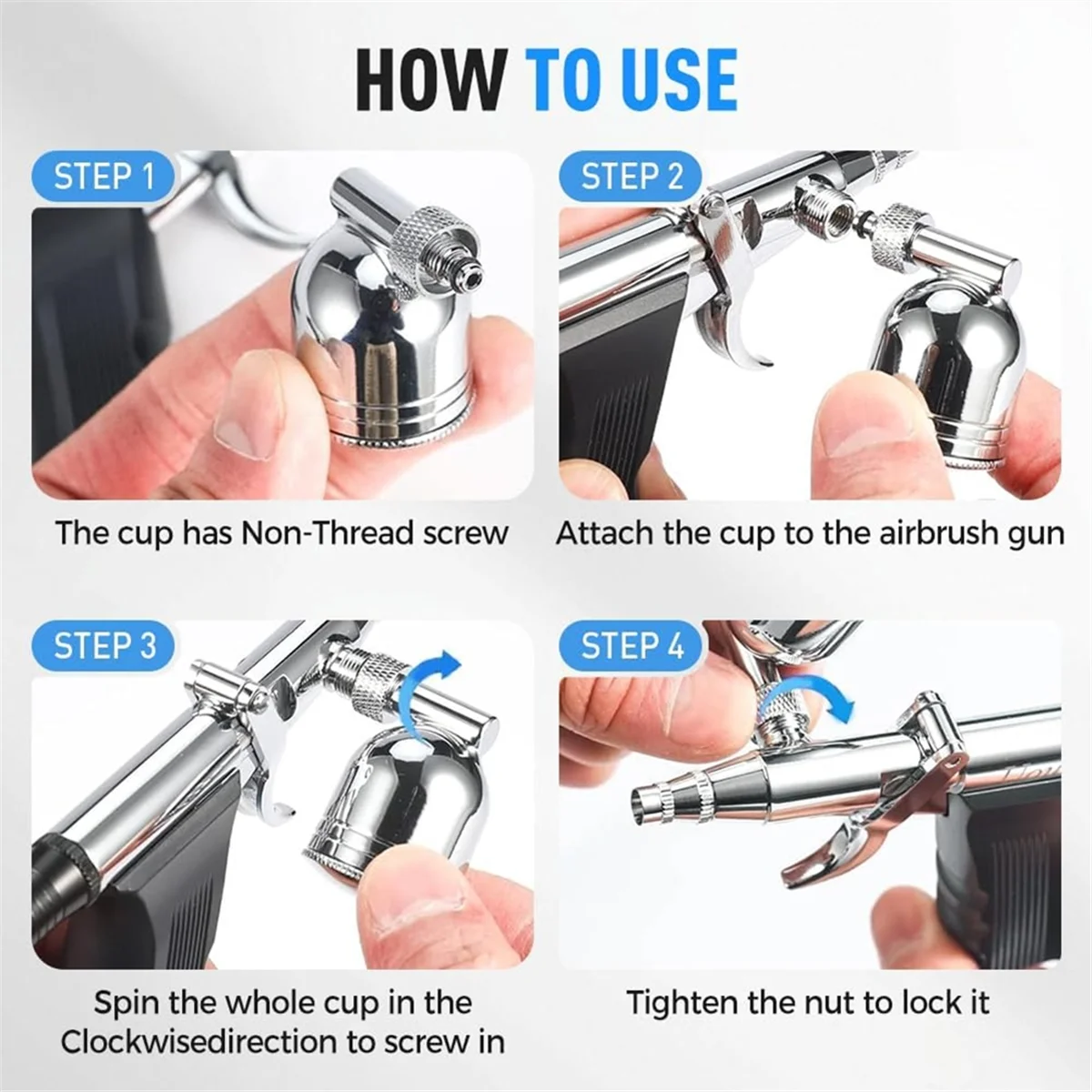 HOW TO USE

STEP 1

The cup has Non-Thread screw

STEP 2

Attach the cup to the airbrush gun

STEP 3

Spin the whole cup in the Clockwisedirection to screw in

STEP 4

Tighten the nut to lock it