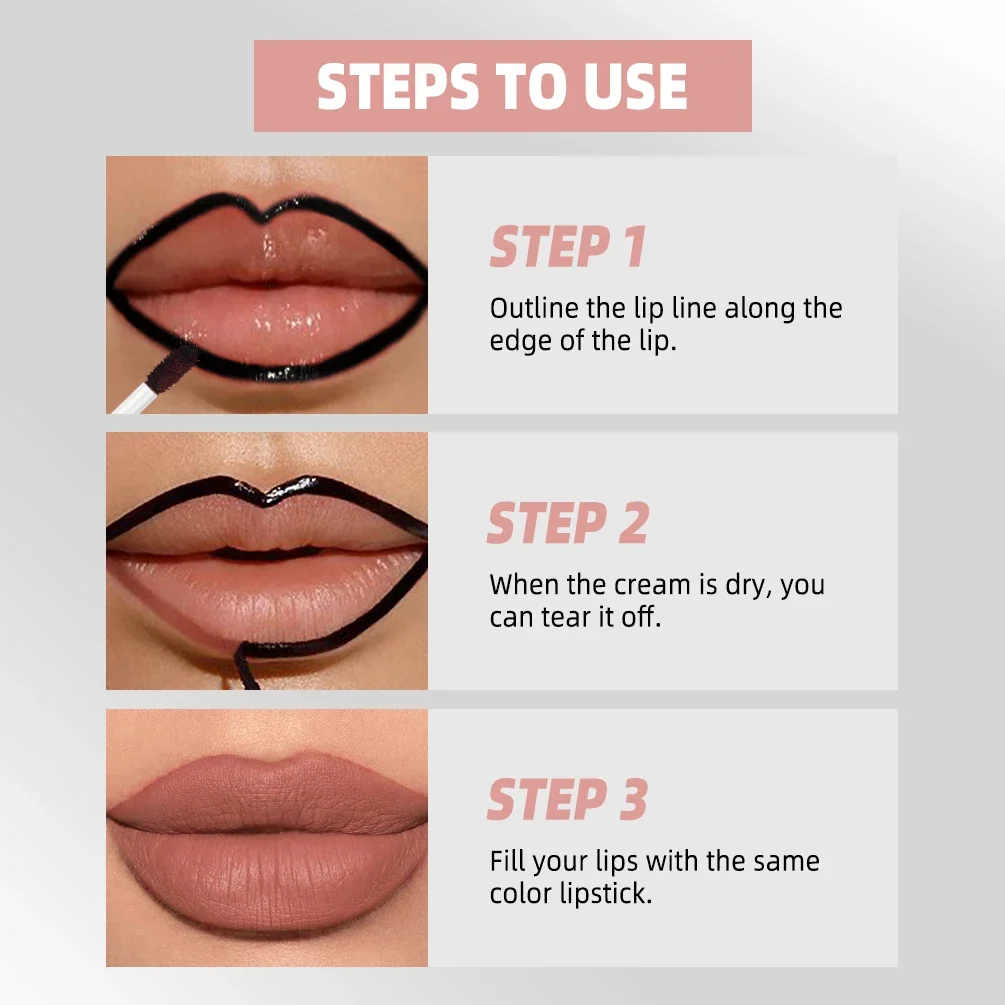 STEPS TO USE

STEP 1

Outline the lip line along the edge of the lip.

STEP 2

When the cream is dry, you can tear it off.

STEP 3

Fill your lips with the same color lipstick.