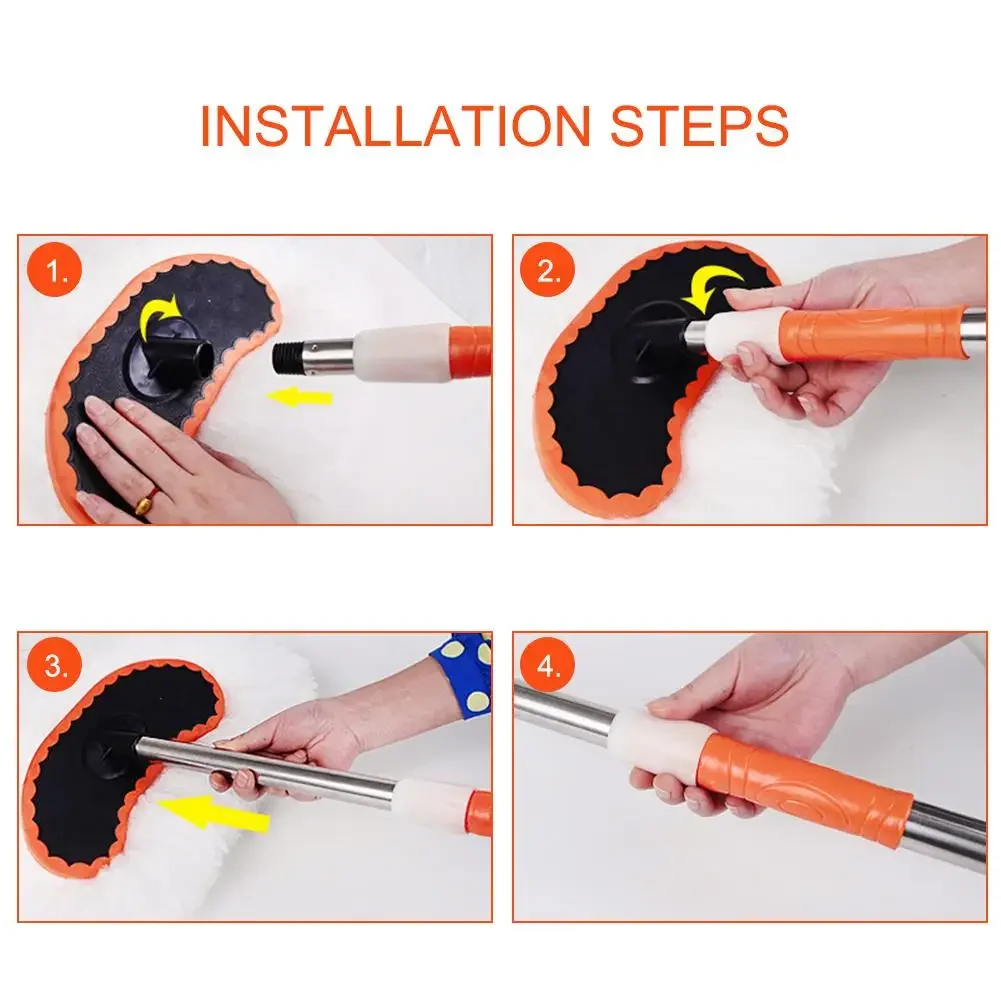 INSTALLATION STEPS

1.

2.

3.

4.