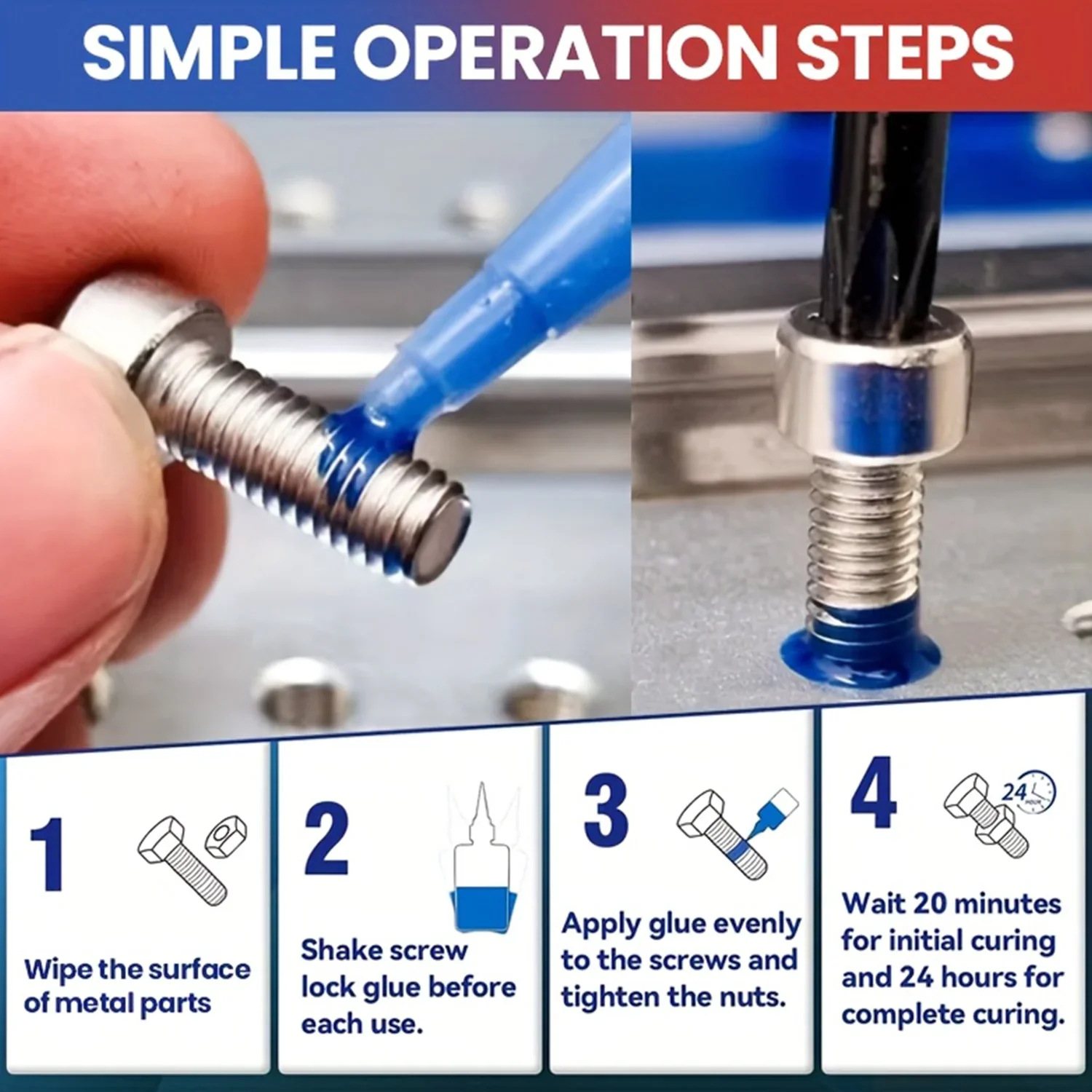 SIMPLE OPERATION STEPS

1

Wipe the surface of metal parts

2

Shake screw lock glue before each use.

3

Apply glue evenly to the screws and tighten the nuts.

4

24 HOUR

Wait 20 minutes for initial curing and 24 hours for complete curing.