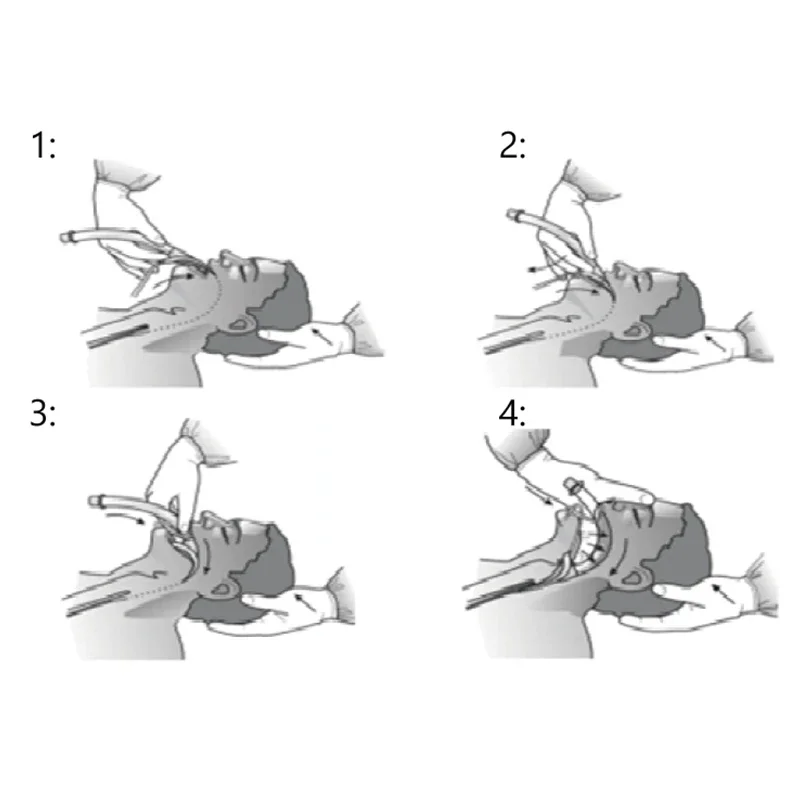 1:

2:

3:

4: