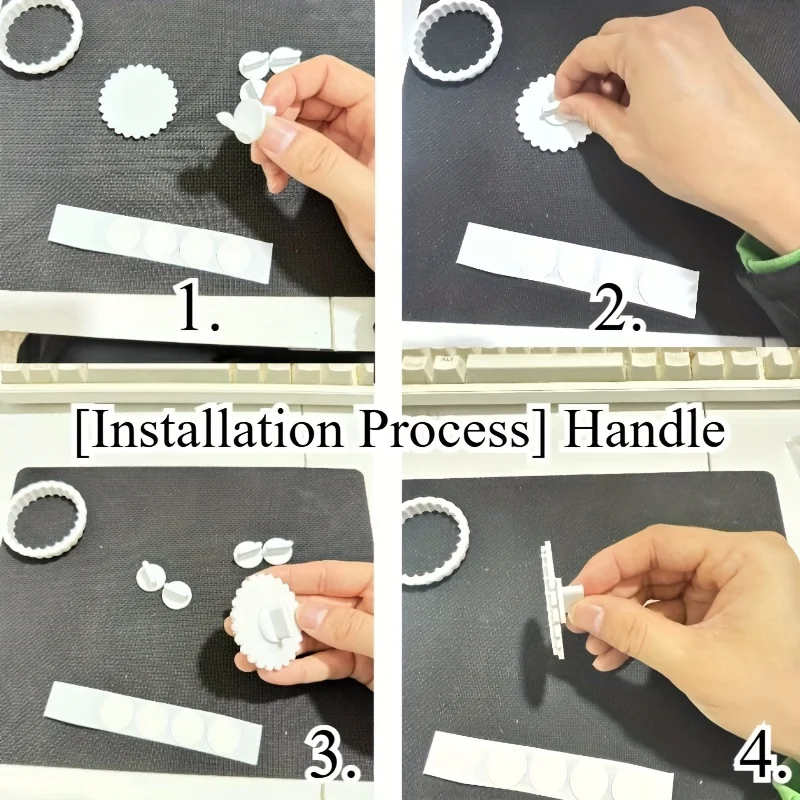 1.

2.

[Installation Process] Handle

3.

4.