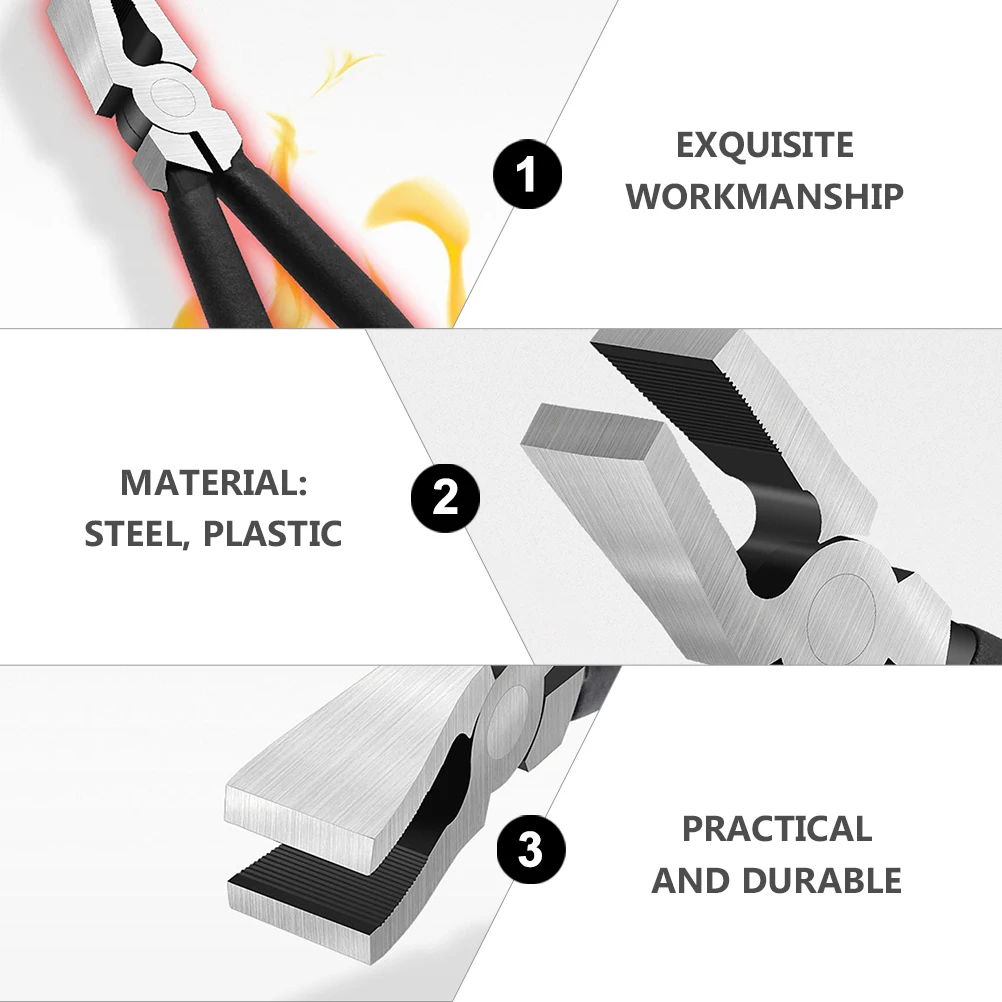 1

EXQUISITE WORKMANSHIP

MATERIAL: STEEL, PLASTIC

2

3

PRACTICAL AND DURABLE