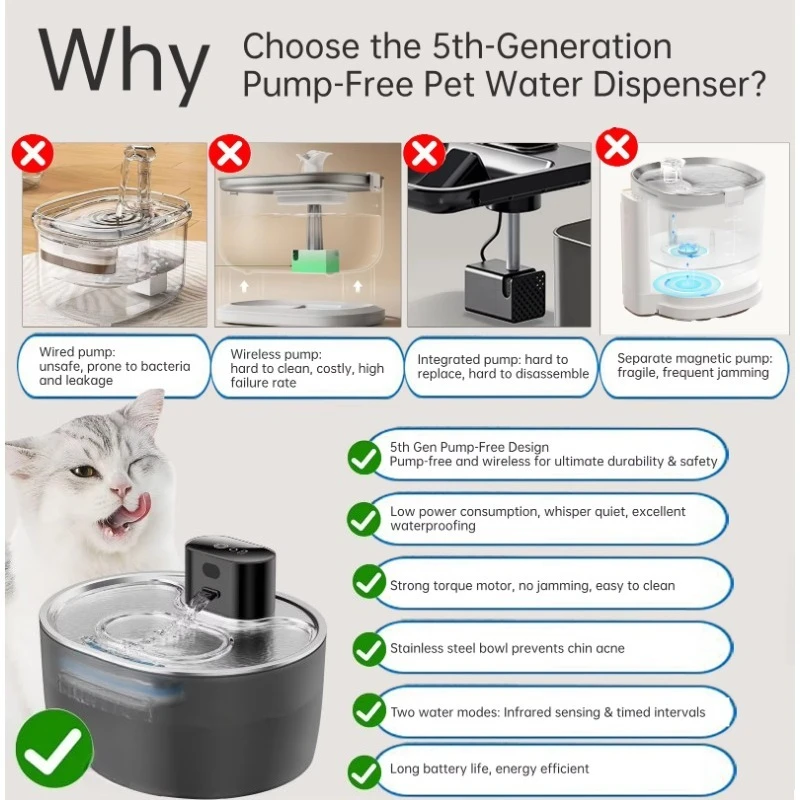 Why Choose the 5th-Generation Pump-Free Pet Water Dispenser?

Wired pump: unsafe, prone to bacteria and leakage

Wireless pump: hard to clean, costly, high failure rate

Integrated pump: hard to replace, hard to disassemble

Separate magnetic pump: fragile, frequent jamming

5th Gen Pump-Free Design
Pump-free and wireless for ultimate durability & safety

Low power consumption, whisper quiet, excellent waterproofing

Strong torque motor, no jamming, easy to clean

Stainless steel bowl prevents chin acne

Two water modes: Infrared sensing & timed intervals

Long battery life, energy efficient