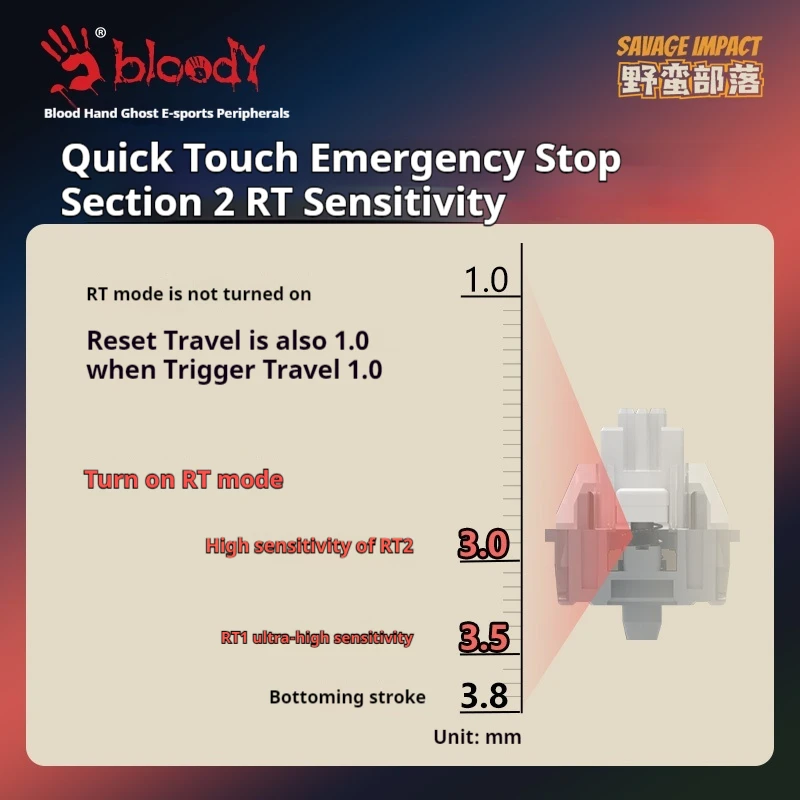 bloody®
Blood Hand Ghost E-sports Peripherals

SAVAGE IMPACT
野蛮部落

Quick Touch Emergency Stop
Section 2 RT Sensitivity

RT mode is not turned on

1.0

Reset Travel is also 1.0 when Trigger Travel 1.0

Turn on RT mode

High sensitivity of RT2

3.0

RT1 ultra-high sensitivity

3.5

Bottoming stroke

3.8

Unit: mm