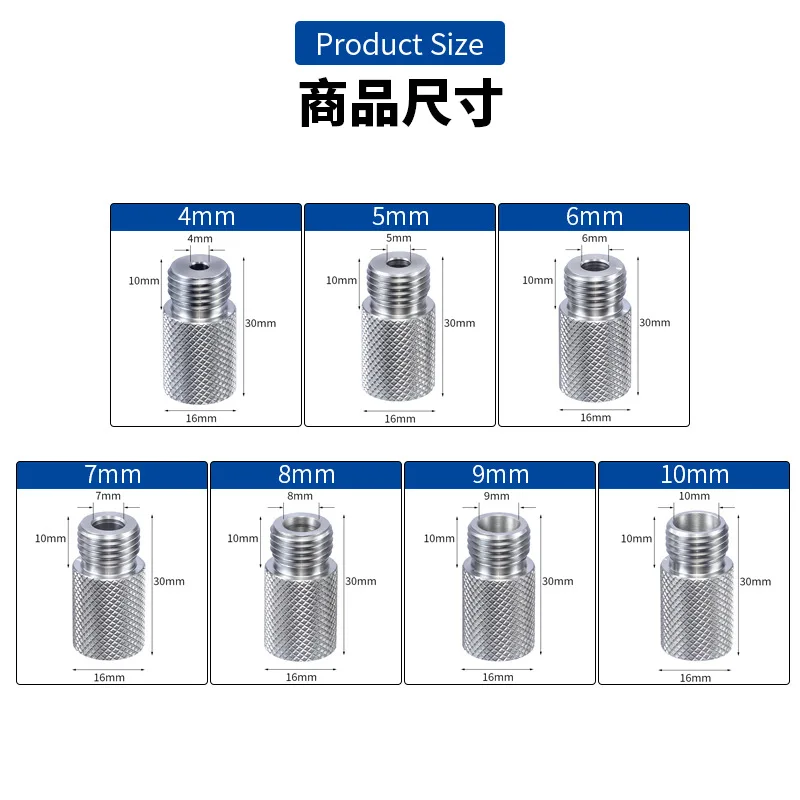 Product Size
商品尺寸

4mm
4mm
10mm
30mm
16mm

5mm
5mm
10mm
30mm
16mm

6mm
6mm
10mm
30mm
16mm

7mm
7mm
10mm
30mm
16mm

8mm
8mm
10mm
30mm
16mm

9mm
9mm
10mm
30mm
16mm

10mm
10mm
10mm
30mm
16mm