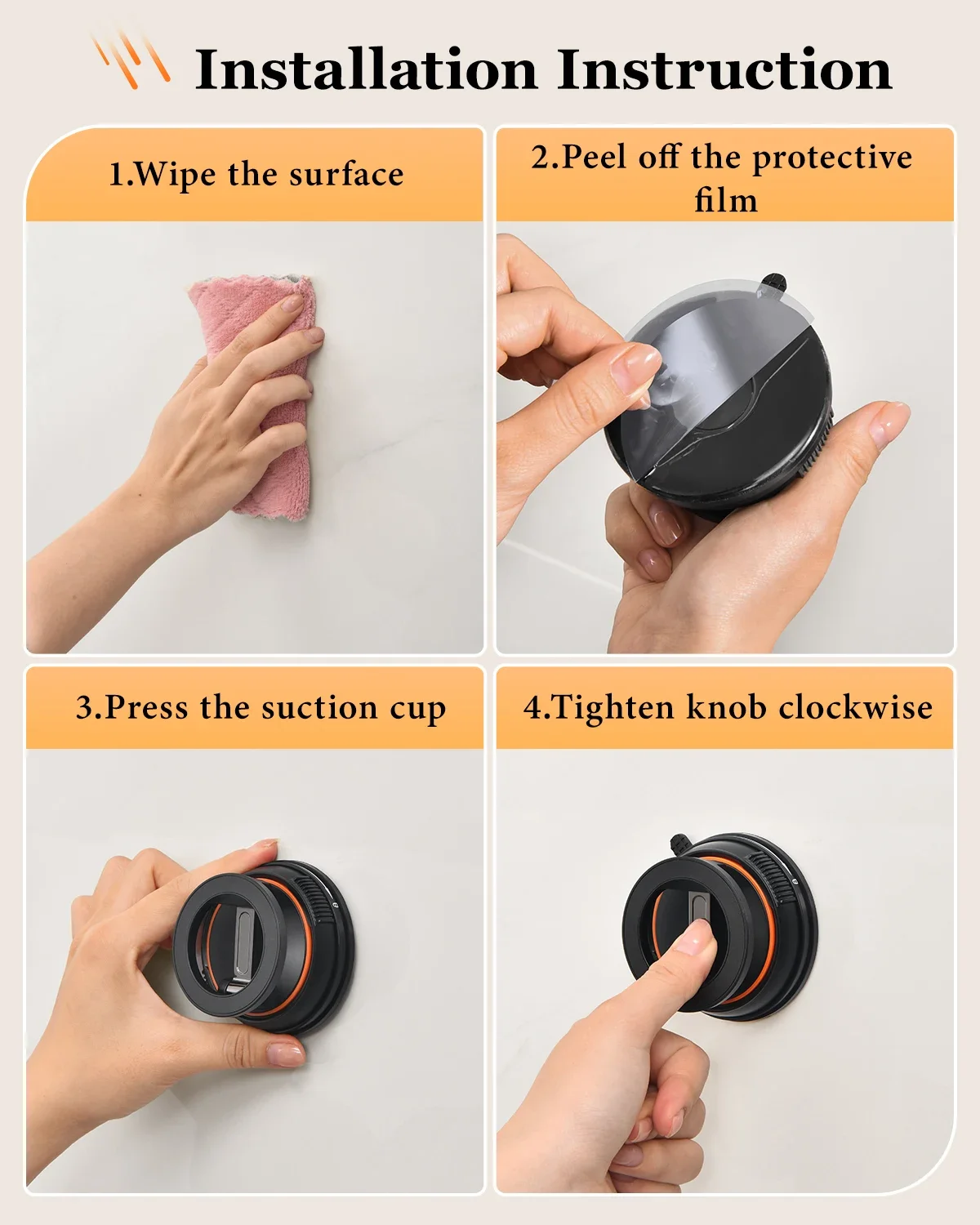 Installation Instruction

1.Wipe the surface

2.Peel off the protective film

3.Press the suction cup

4.Tighten knob clockwise