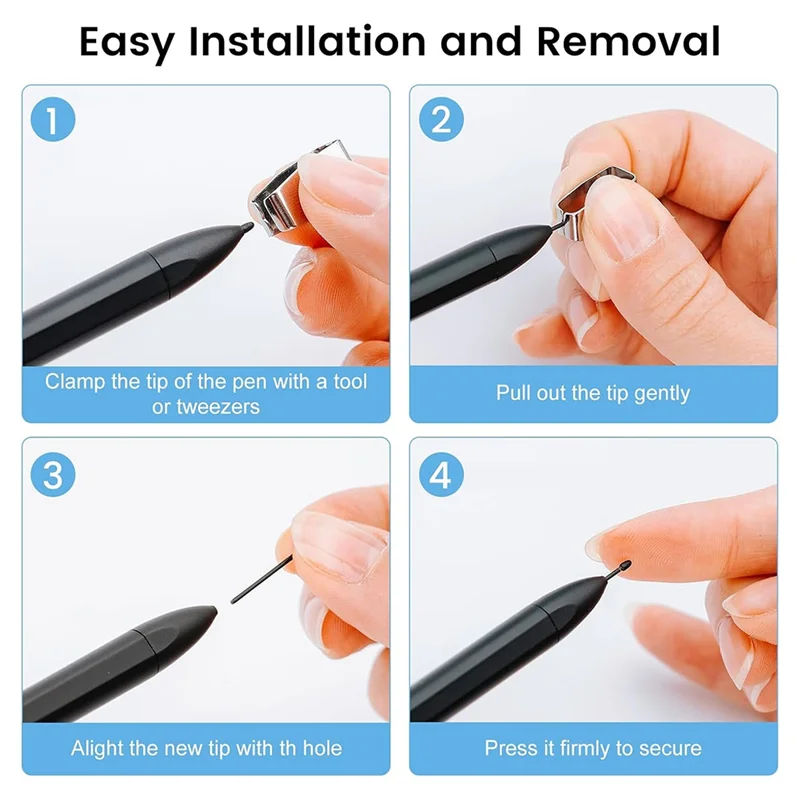 Easy Installation and Removal

1

Clamp the tip of the pen with a tool or tweezers

2

Pull out the tip gently

3

Alight the new tip with th hole

4

Press it firmly to secure