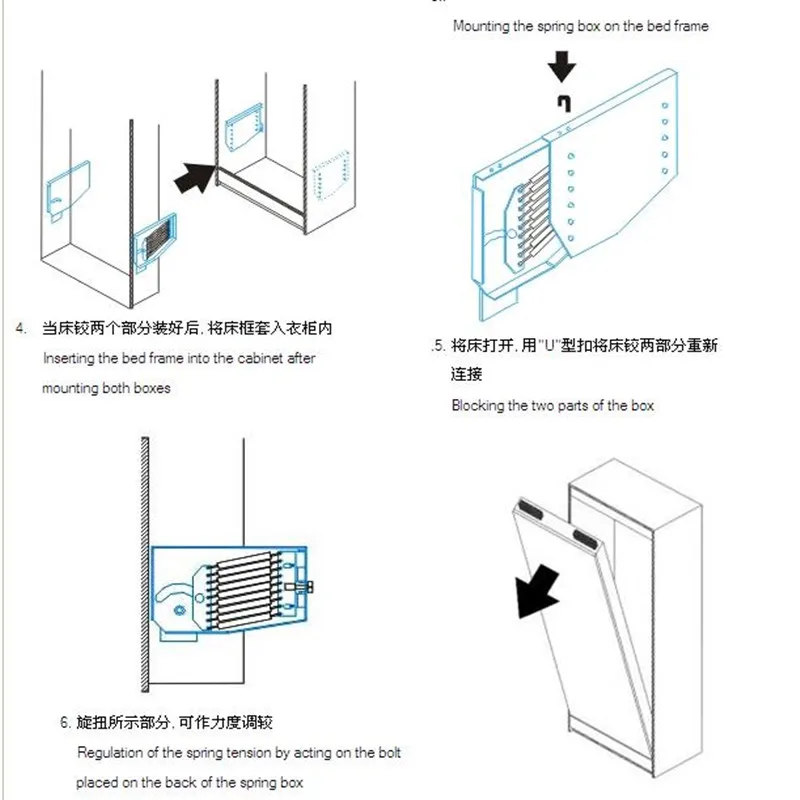 Mounting the spring box on the bed frame

4. 当床铰两个部分装好后, 将床框套入衣柜内

Inserting the bed frame into the cabinet after mounting both boxes

.5. 将床打开, 用"U"型扣将床铰两部分重新连接

Blocking the two parts of the box

6. 旋扭所示部分, 可作力度调较

Regulation of the spring tension by acting on the bolt placed on the back of the spring box