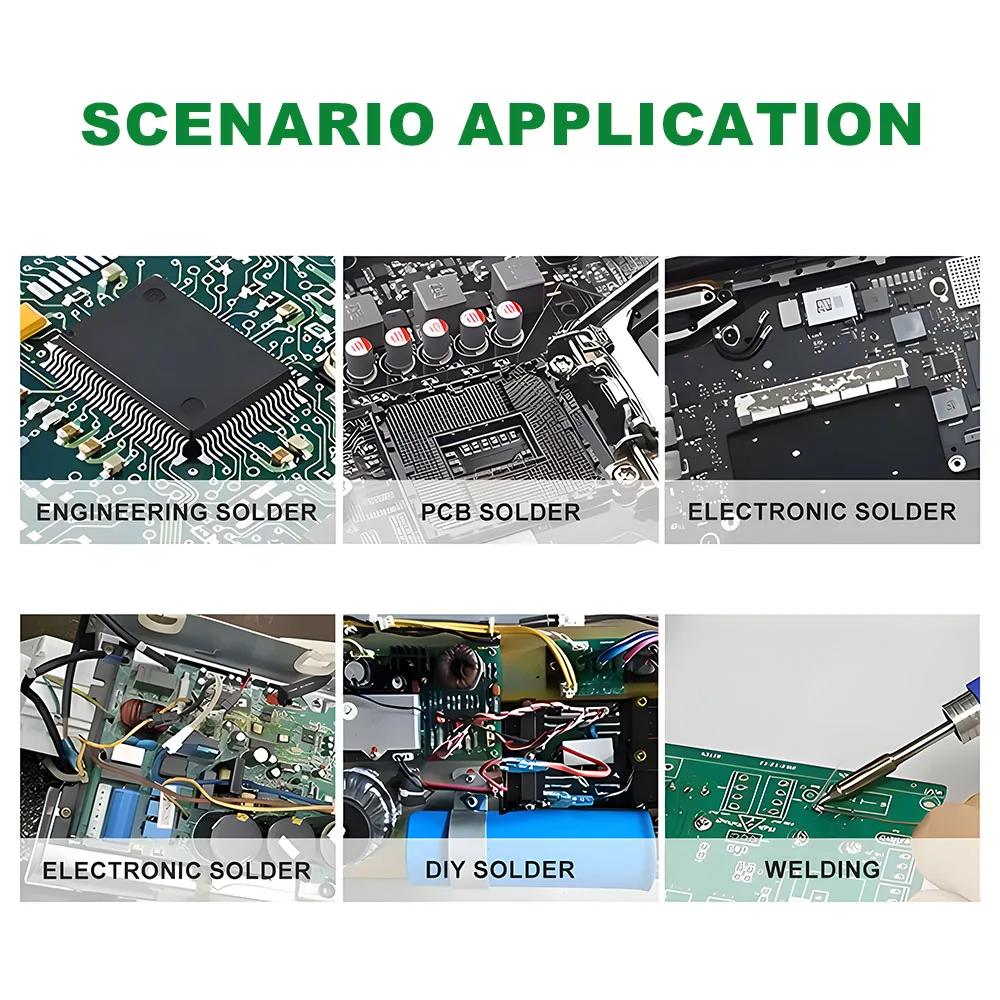 SCENARIO APPLICATION

ENGINEERING SOLDER

PCB SOLDER

ELECTRONIC SOLDER

ELECTRONIC SOLDER

DIY SOLDER

WELDING