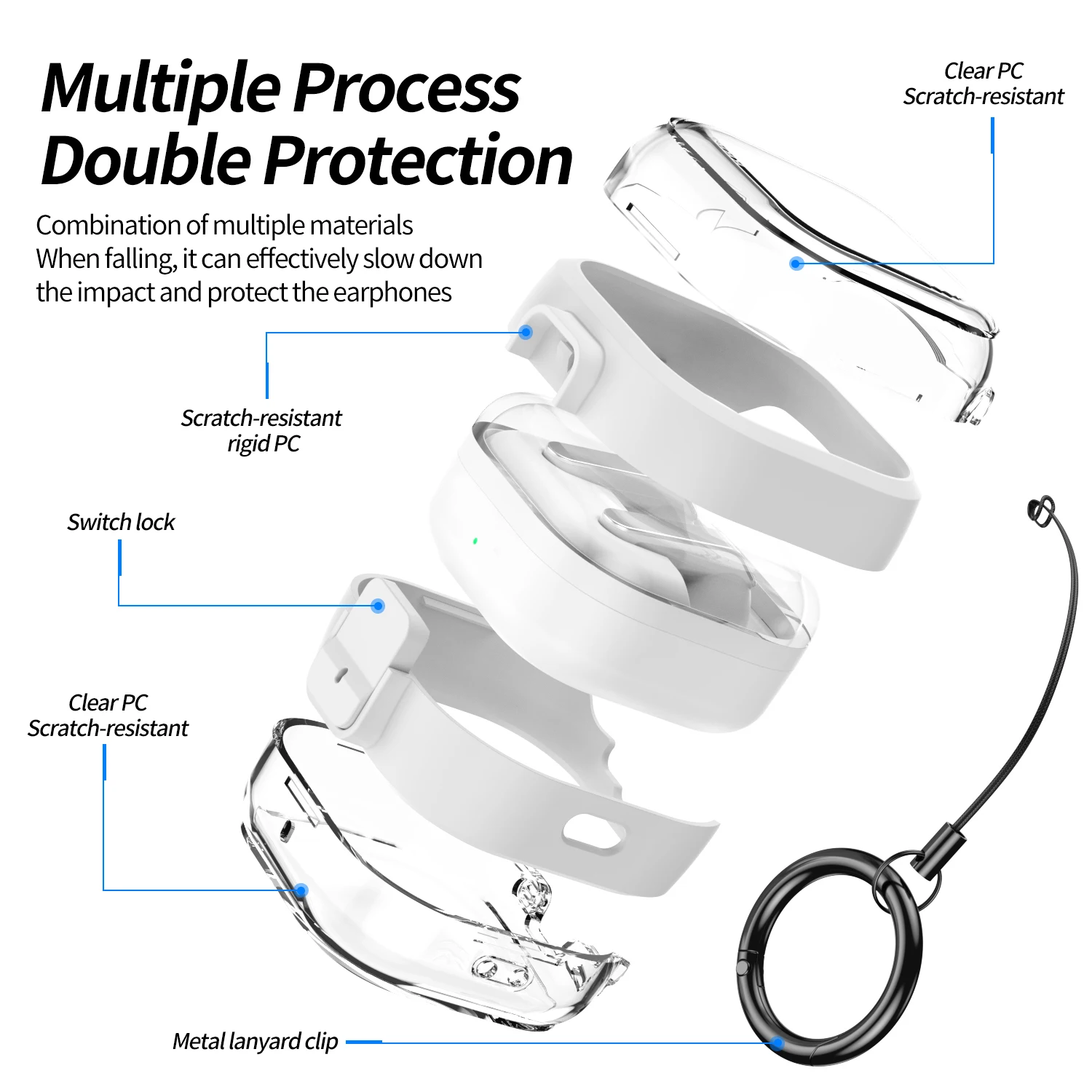 Multiple Process
Double Protection

Combination of multiple materials
When falling, it can effectively slow down the impact and protect the earphones

Clear PC
Scratch-resistant

Scratch-resistant
rigid PC

Switch lock

Clear PC
Scratch-resistant

Metal lanyard clip