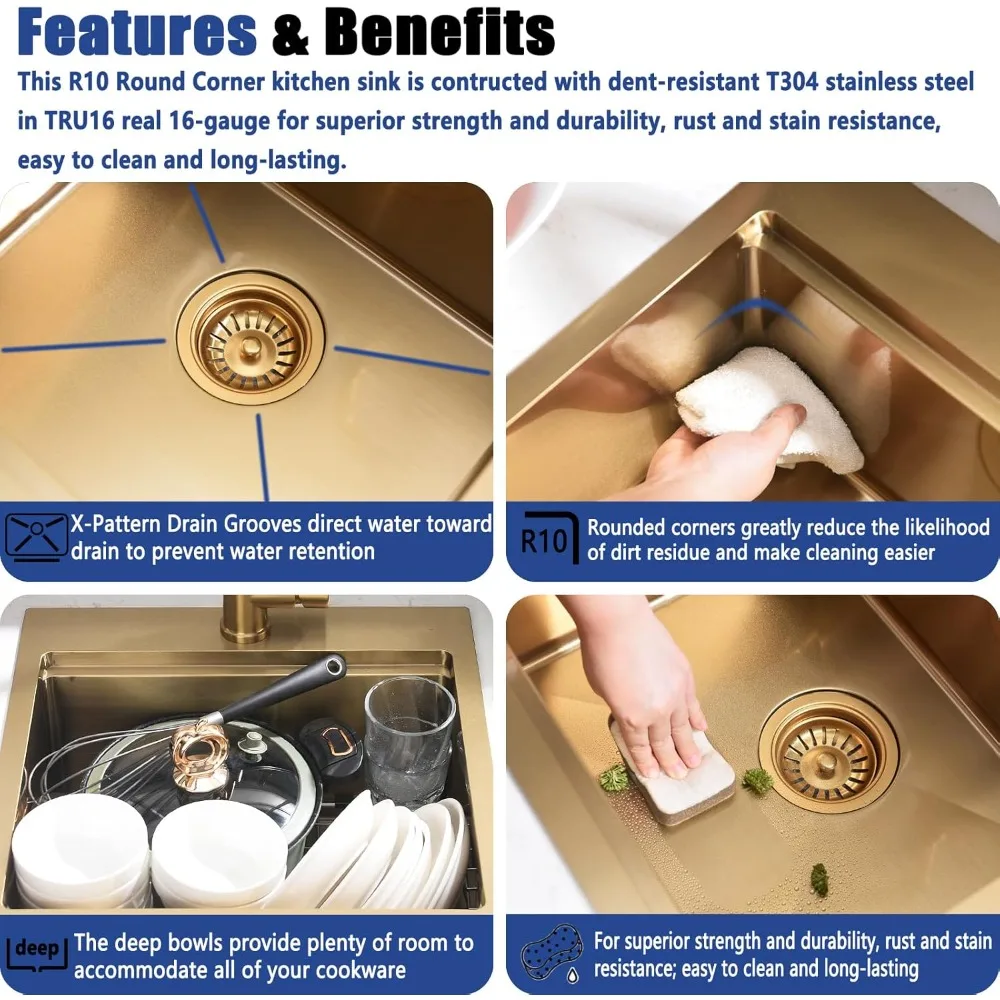 Features & Benefits

This R10 Round Corner kitchen sink is contructed with dent-resistant T304 stainless steel in TRU16 real 16-gauge for superior strength and durability, rust and stain resistance, easy to clean and long-lasting.

X-Pattern Drain Grooves direct water toward drain to prevent water retention

R10 Rounded corners greatly reduce the likelihood of dirt residue and make cleaning easier

deep The deep bowls provide plenty of room to accommodate all of your cookware

For superior strength and durability, rust and stain resistance; easy to clean and long-lasting