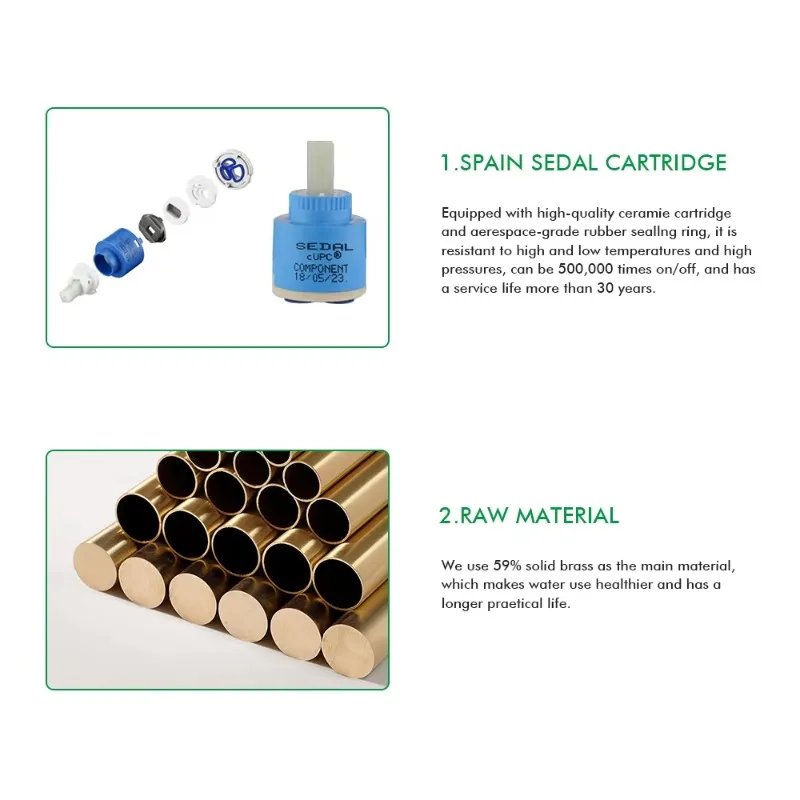 SEDAL
cUPC®
COMPONENT
18/05/23.

1.SPAIN SEDAL CARTRIDGE

Equipped with high-quality ceramie cartridge and aerespace-grade rubber seallng ring, it is resistant to high and low temperatures and high pressures, can be 500,000 times on/off, and has a service life more than 30 years.

2.RAW MATERIAL

We use 59% solid brass as the main material, which makes water use healthier and has a longer praetical life.