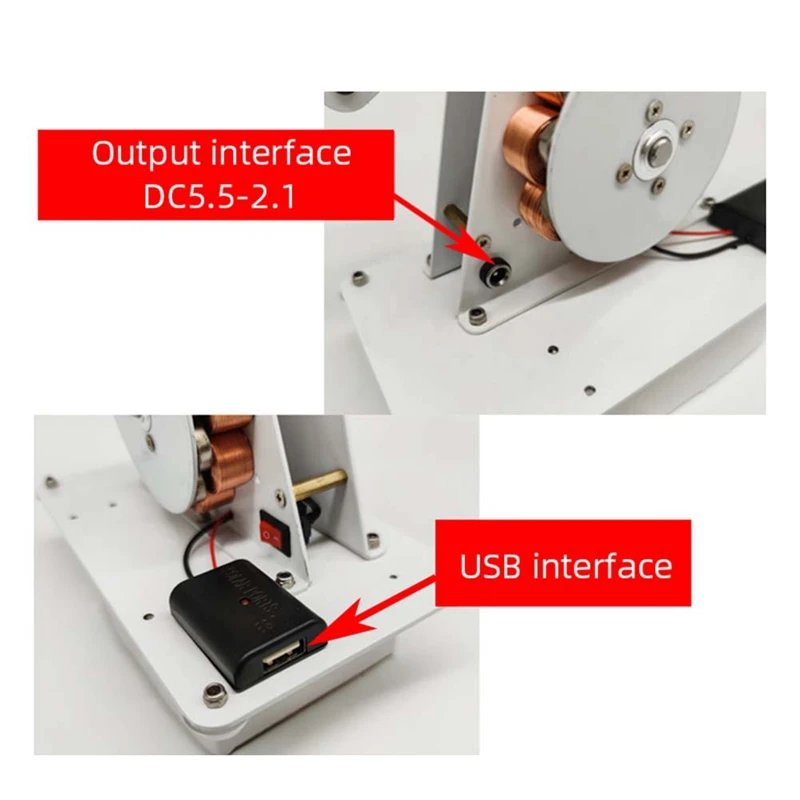 Output interface
DC5.5-2.1

USB interface