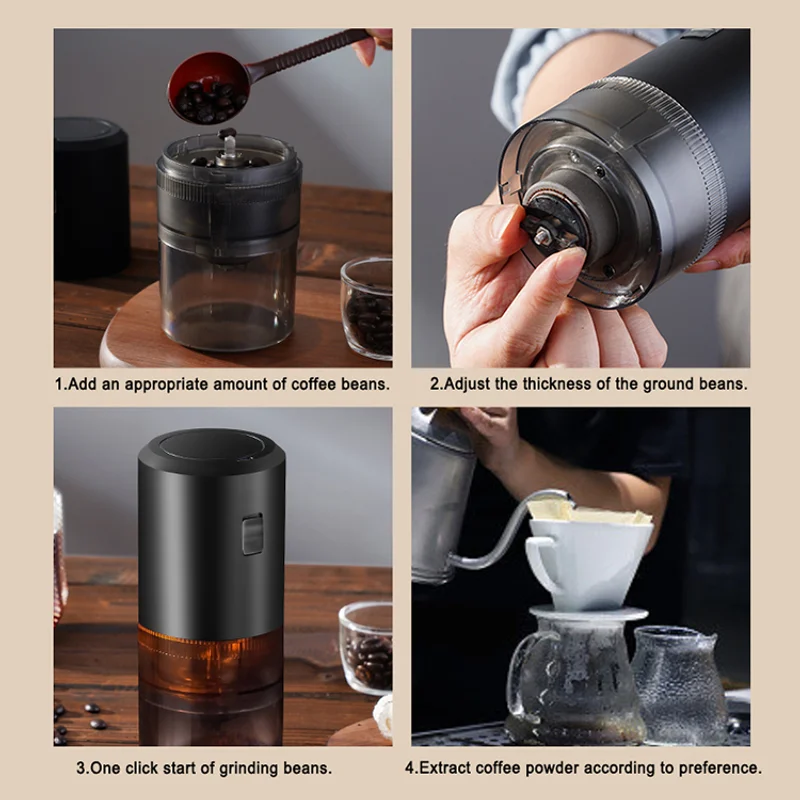 1.Add an appropriate amount of coffee beans.

2.Adjust the thickness of the ground beans.

3.One click start of grinding beans.

4.Extract coffee powder according to preference.