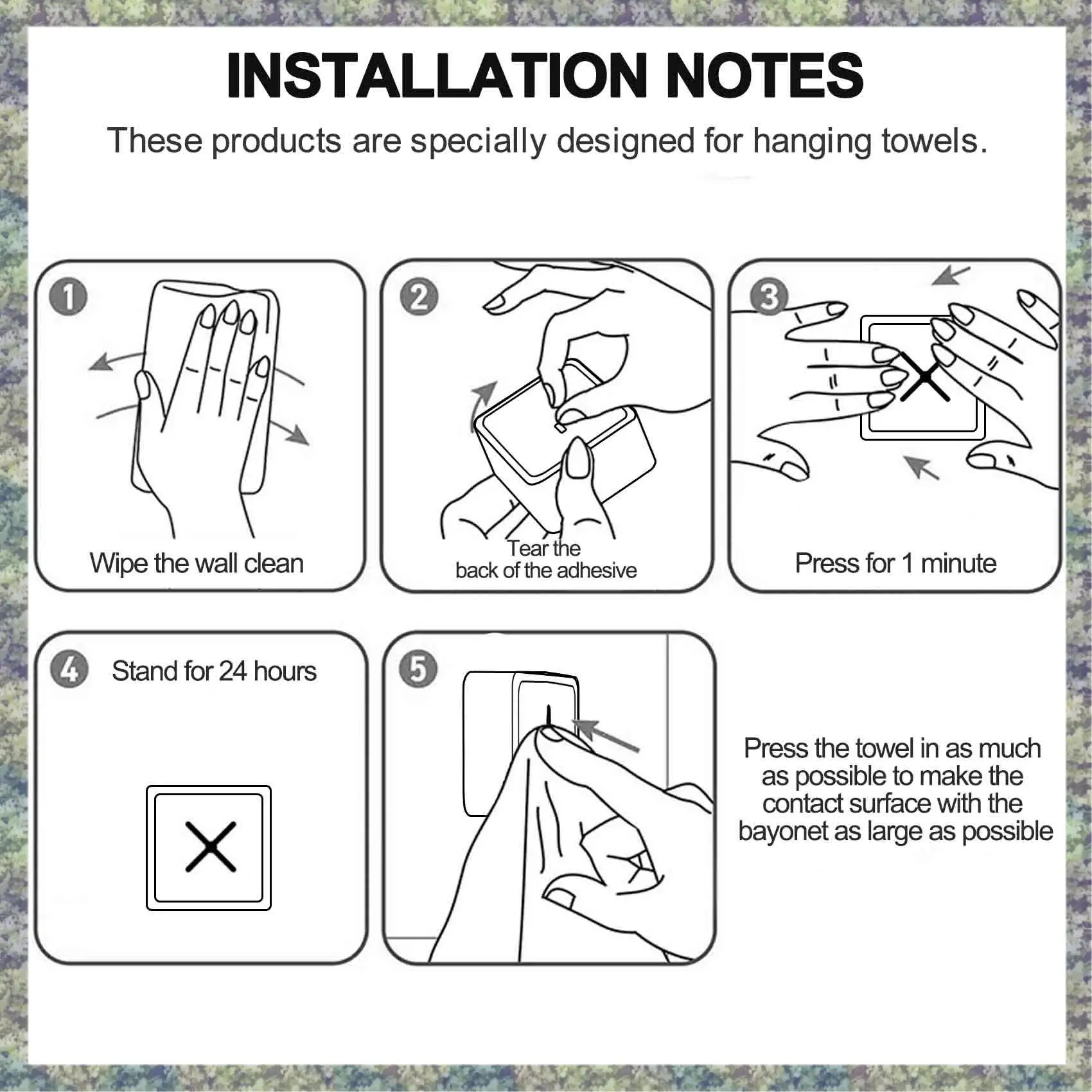 INSTALLATION NOTES

These products are specially designed for hanging towels.

1
Wipe the wall clean

2
Tear the back of the adhesive

3
Press for 1 minute

4
Stand for 24 hours

5

Press the towel in as much as possible to make the contact surface with the bayonet as large as possible