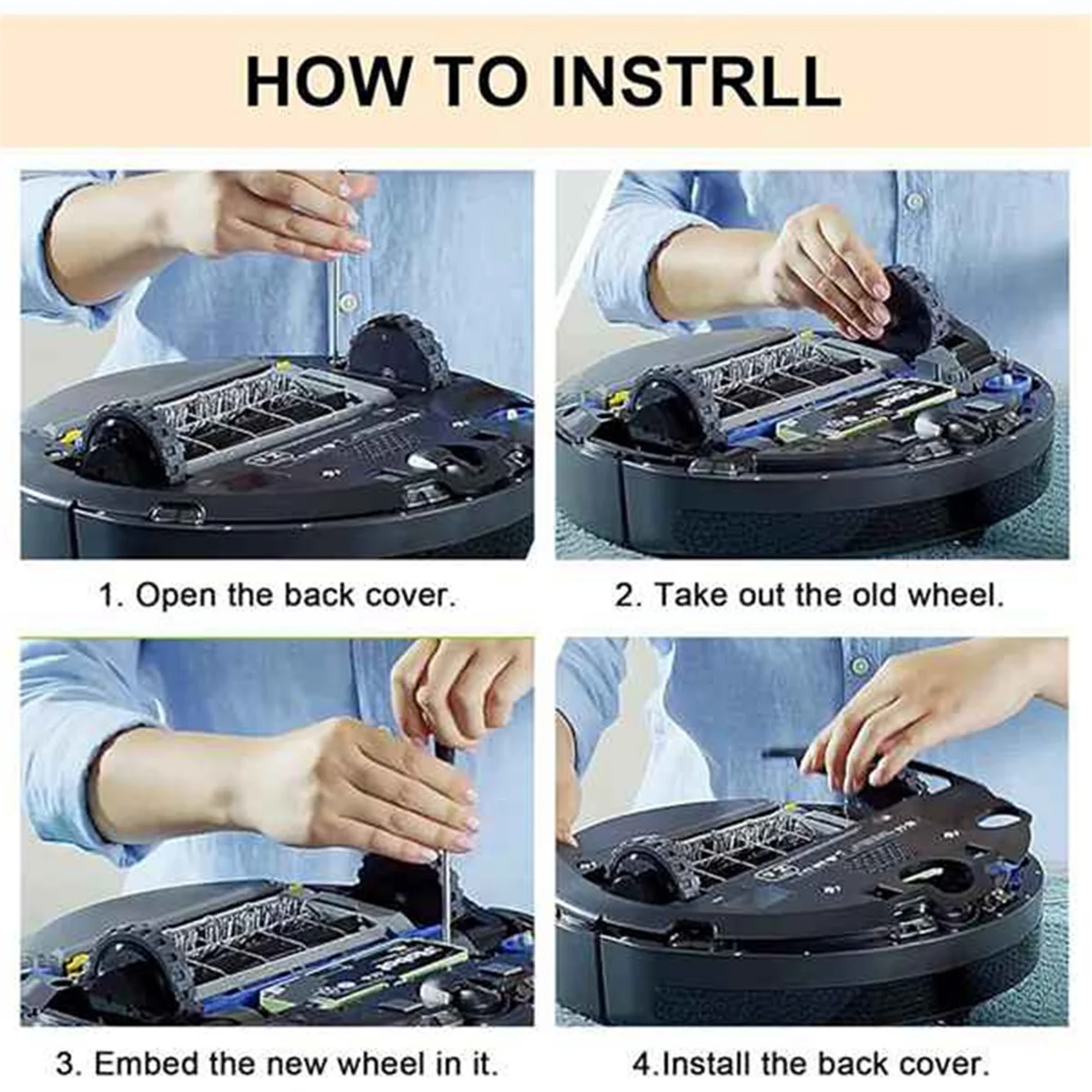 HOW TO INSTRLL

1. Open the back cover.

2. Take out the old wheel.

3. Embed the new wheel in it.

4.Install the back cover.