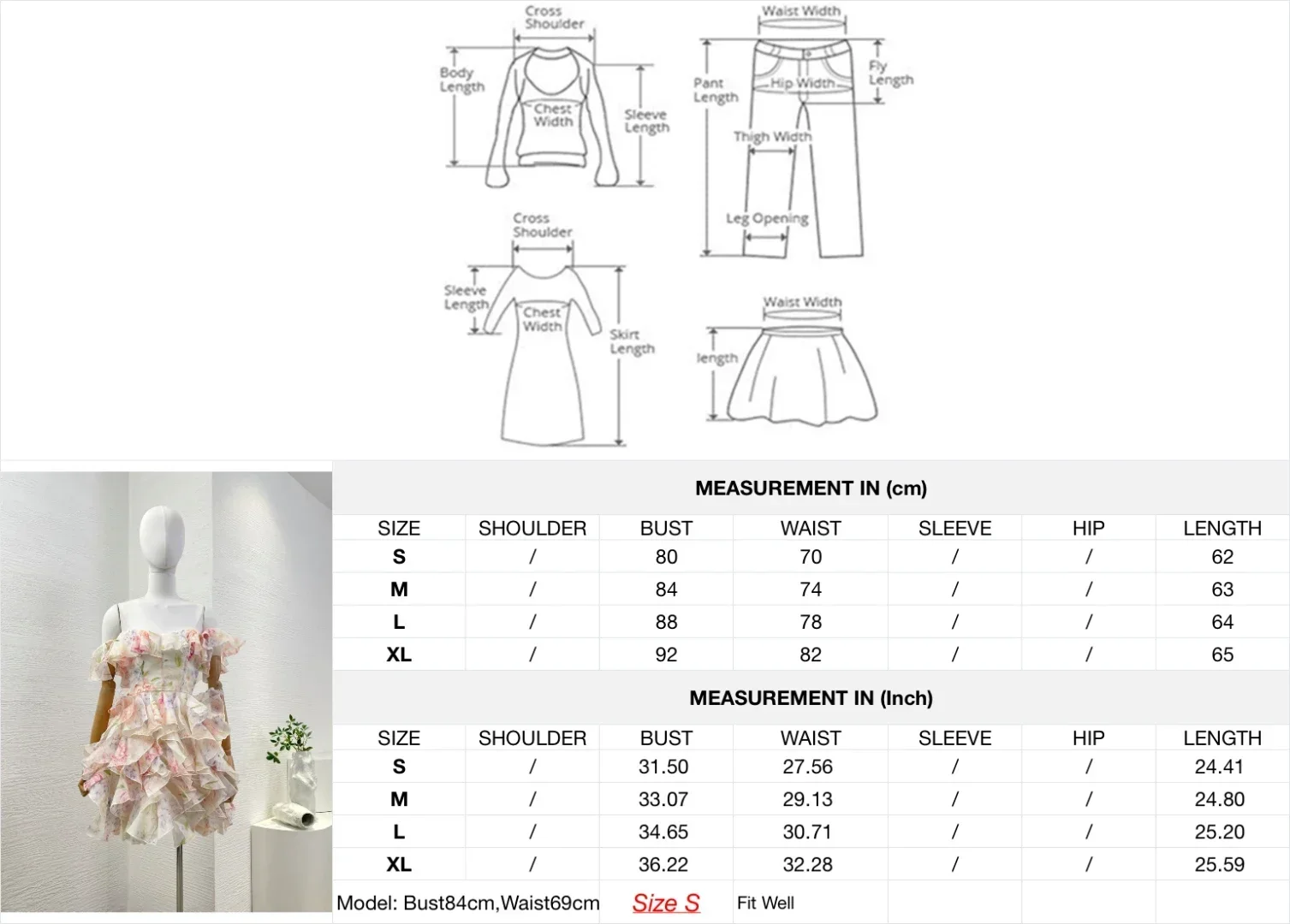 Cross Shoulder
Body Length
Chest Width
Sleeve Length

Waist Width
Pant Length
Hip Width
Fly Length
Thigh Width
Leg Opening

Cross Shoulder
Sleeve Length
Chest Width
Skirt Length

Waist Width
length

MEASUREMENT IN (cm)

| SIZE | SHOULDER | BUST | WAIST | SLEEVE | HIP | LENGTH |
|---|---|---|---|---|---|---|
| S | / | 80 | 70 | / | / | 62 |
| M | / | 84 | 74 | / | / | 63 |
| L | / | 88 | 78 | / | / | 64 |
| XL | / | 92 | 82 | / | / | 65 |

MEASUREMENT IN (Inch)

| SIZE | SHOULDER | BUST | WAIST | SLEEVE | HIP | LENGTH |
|---|---|---|---|---|---|---|
| S | / | 31.50 | 27.56 | / | / | 24.41 |
| M | / | 33.07 | 29.13 | / | / | 24.80 |
| L | / | 34.65 | 30.71 | / | / | 25.20 |
| XL | / | 36.22 | 32.28 | / | / | 25.59 |

Model: Bust84cm,Waist69cm Size S Fit Well