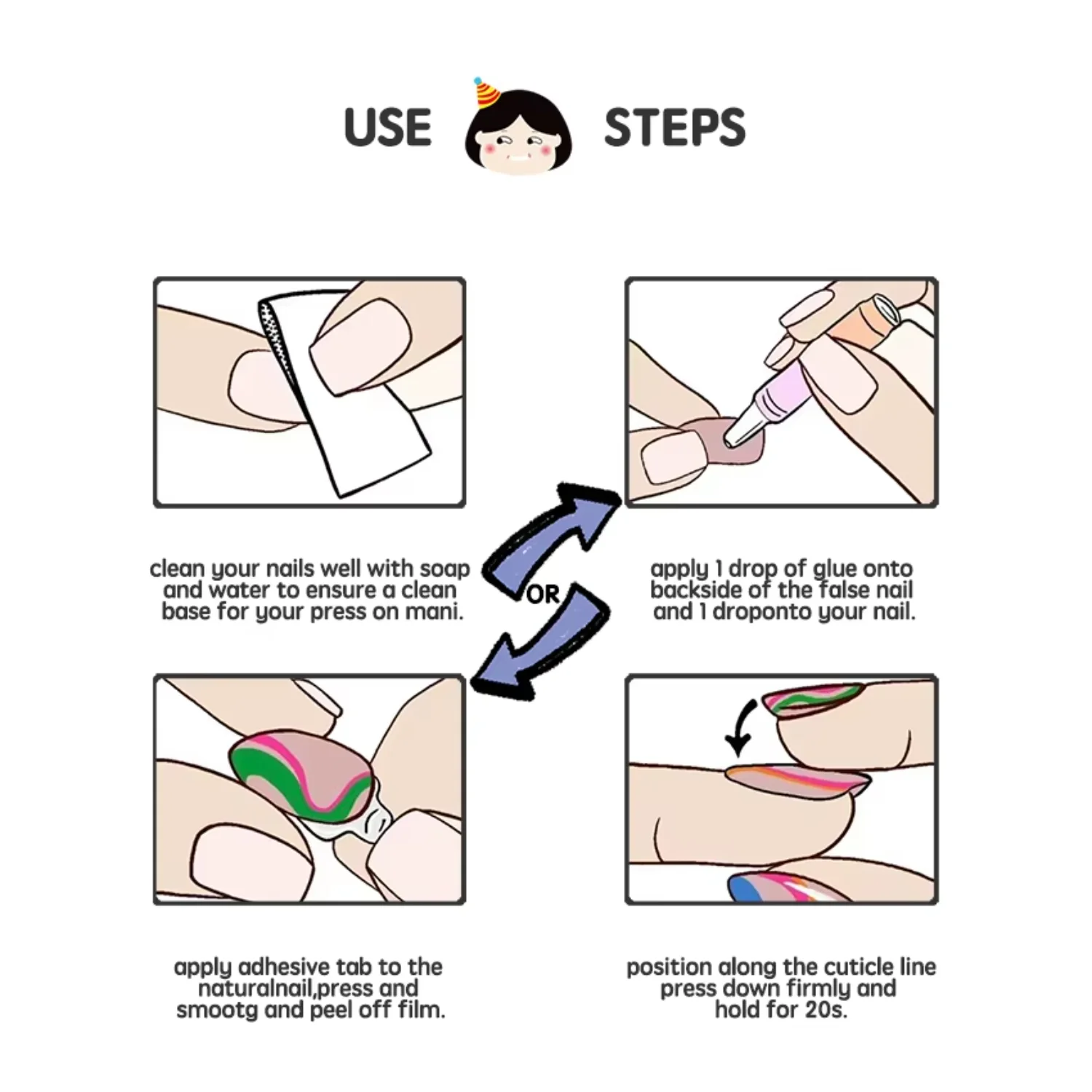 USE STEPS

clean your nails well with soap and water to ensure a clean base for your press on mani.

OR

apply 1 drop of glue onto backside of the false nail and 1 droponto your nail.

apply adhesive tab to the naturalnail,press and smootg and peel off film.

position along the cuticle line press down firmly and hold for 20s.