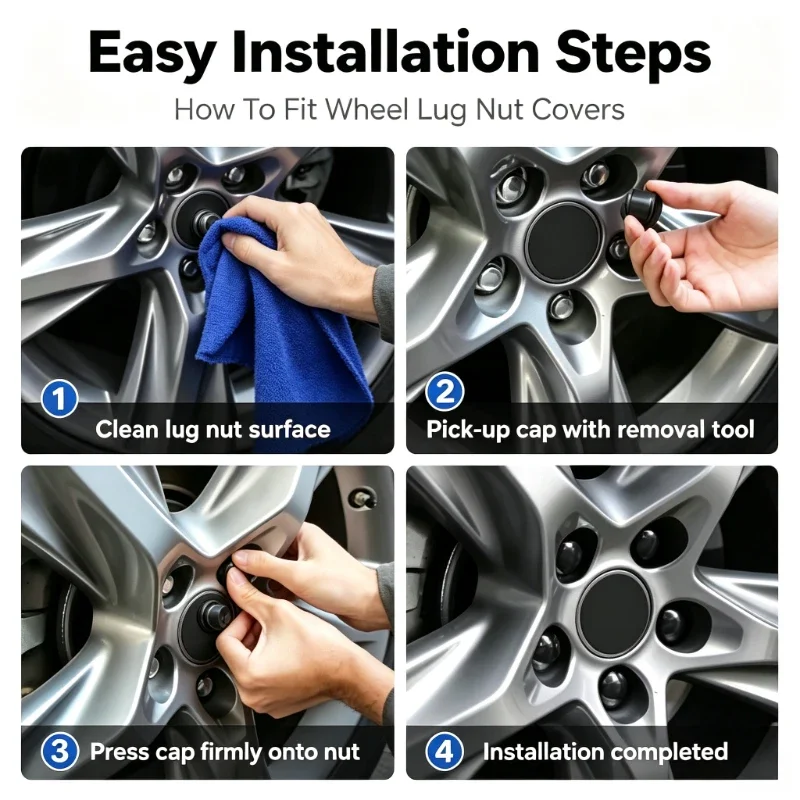 Easy Installation Steps

How To Fit Wheel Lug Nut Covers

1 Clean lug nut surface

2 Pick-up cap with removal tool

3 Press cap firmly onto nut

4 Installation completed