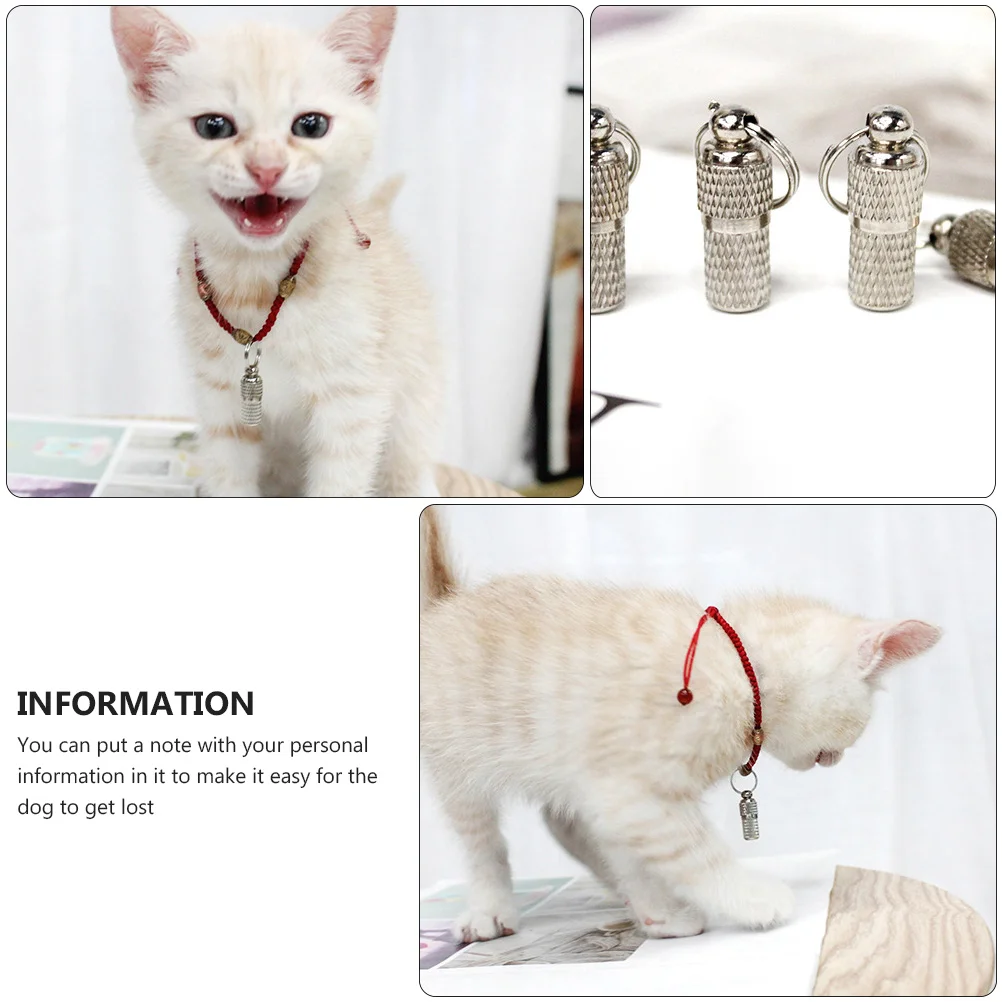 INFORMATION

You can put a note with your personal information in it to make it easy for the dog to get lost