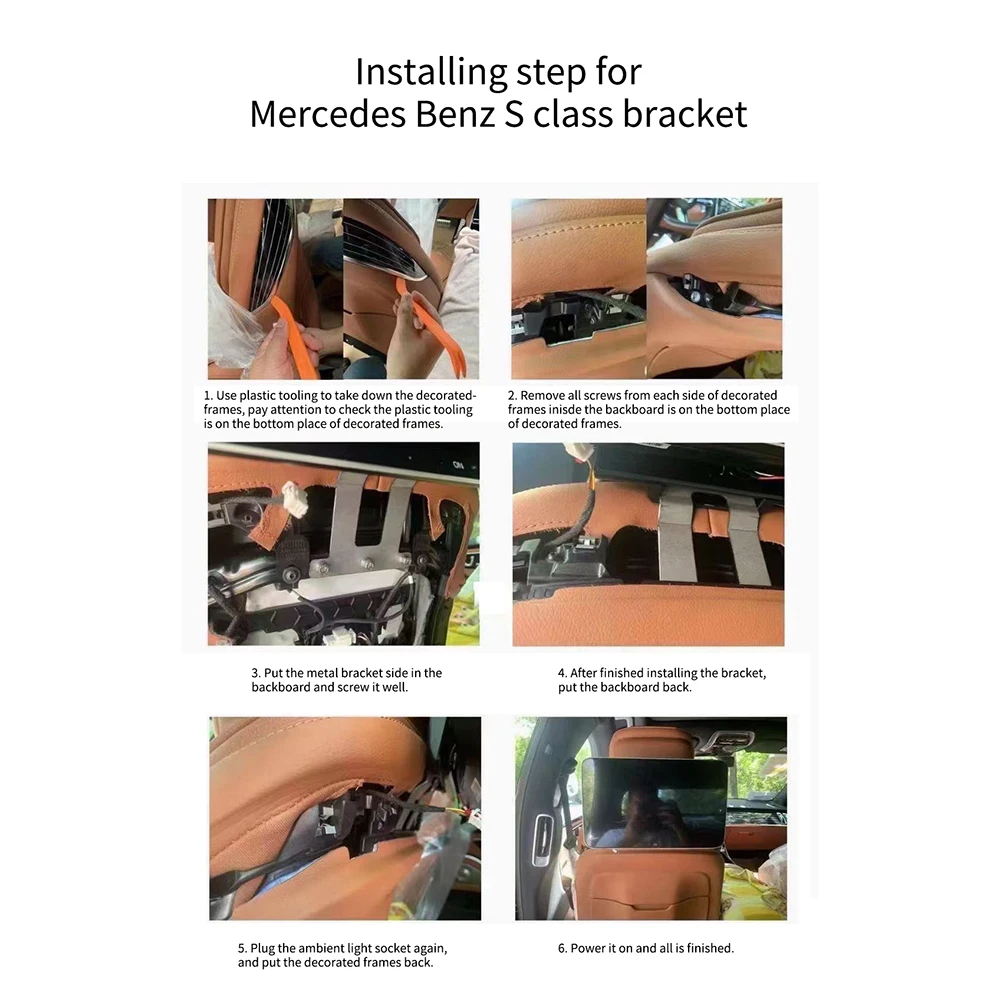 Installing step for
Mercedes Benz S class bracket

1. Use plastic tooling to take down the decorated-frames, pay attention to check the plastic tooling is on the bottom place of decorated frames.

2. Remove all screws from each side of decorated frames inisde the backboard is on the bottom place of decorated frames.

3. Put the metal bracket side in the backboard and screw it well.

4. After finished installing the bracket, put the backboard back.

5. Plug the ambient light socket again, and put the decorated frames back.

6. Power it on and all is finished.