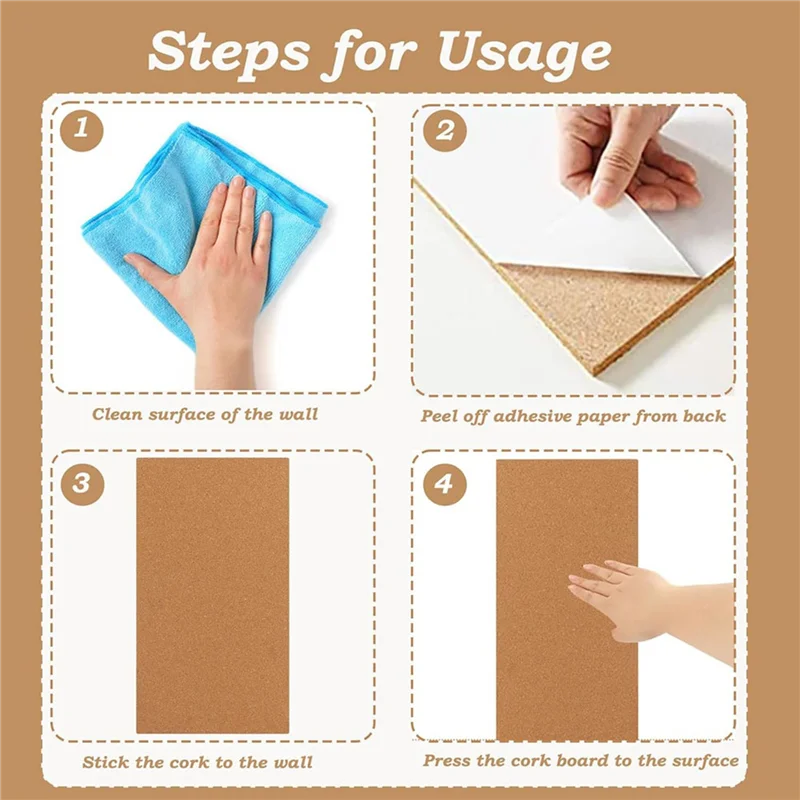 Steps for Usage

1

Clean surface of the wall

2

Peel off adhesive paper from back

3

Stick the cork to the wall

4

Press the cork board to the surface