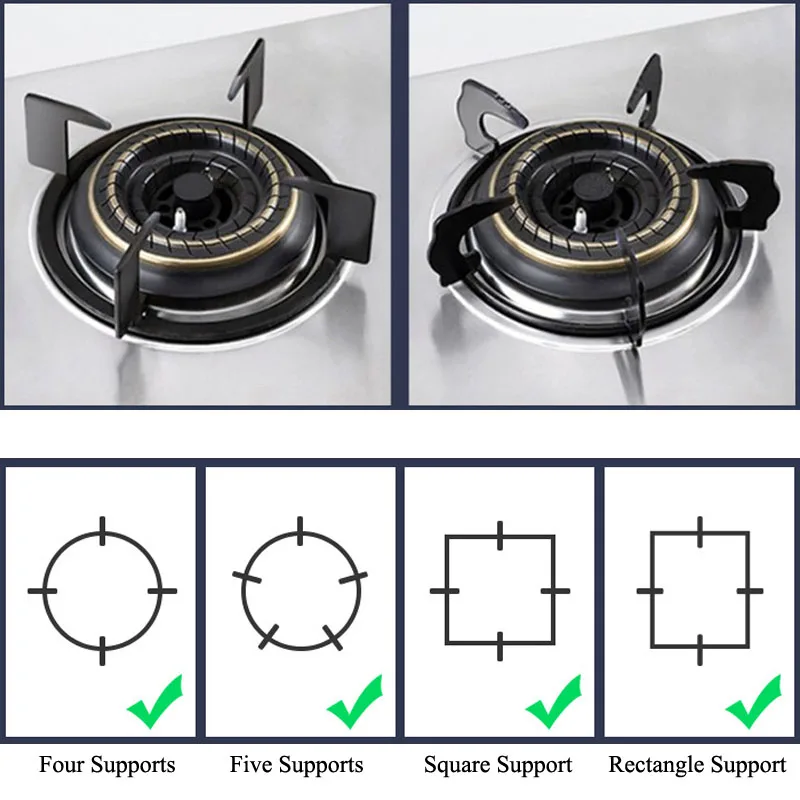 Four Supports

Five Supports

Square Support

Rectangle Support