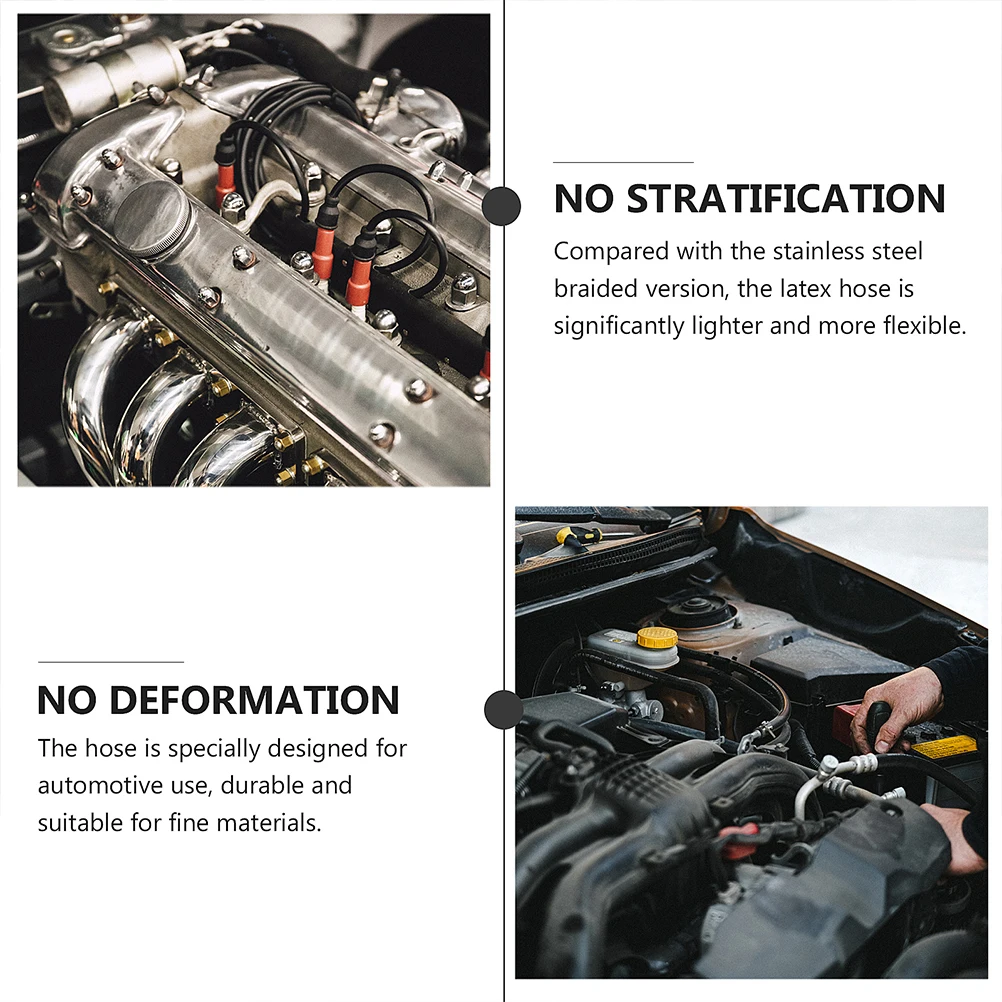 NO STRATIFICATION

Compared with the stainless steel braided version, the latex hose is significantly lighter and more flexible.

NO DEFORMATION

The hose is specially designed for automotive use, durable and suitable for fine materials.