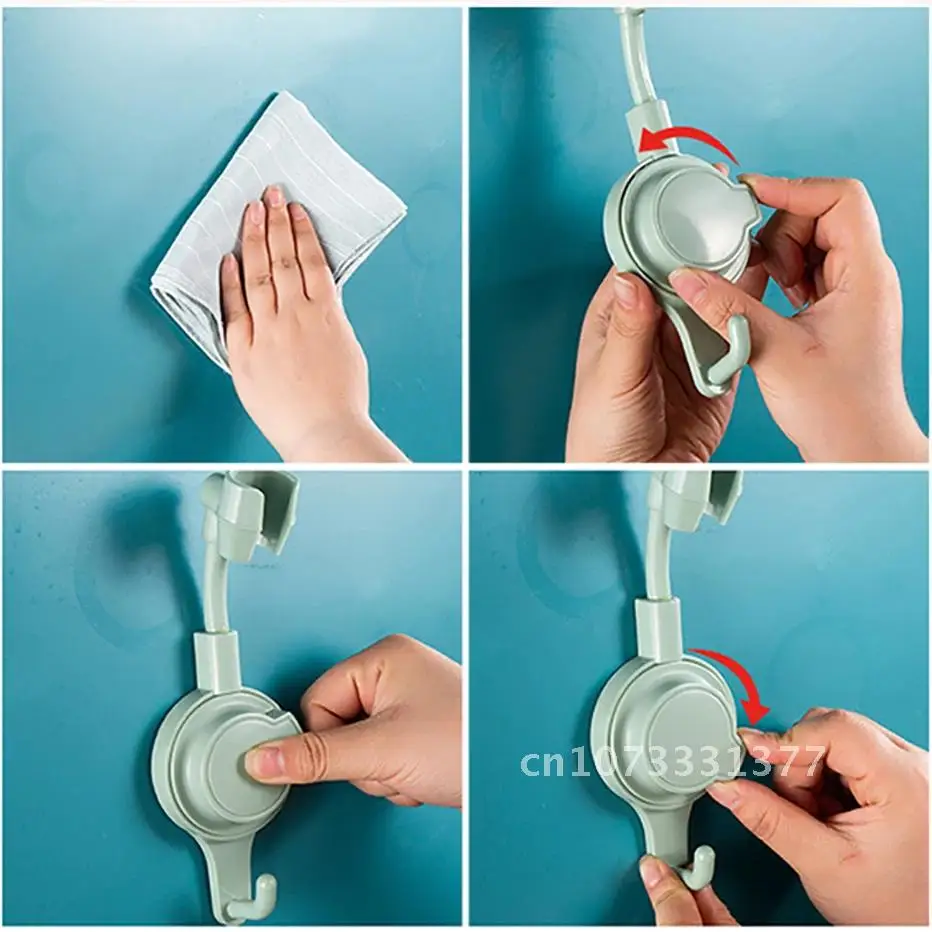 cn1073331377