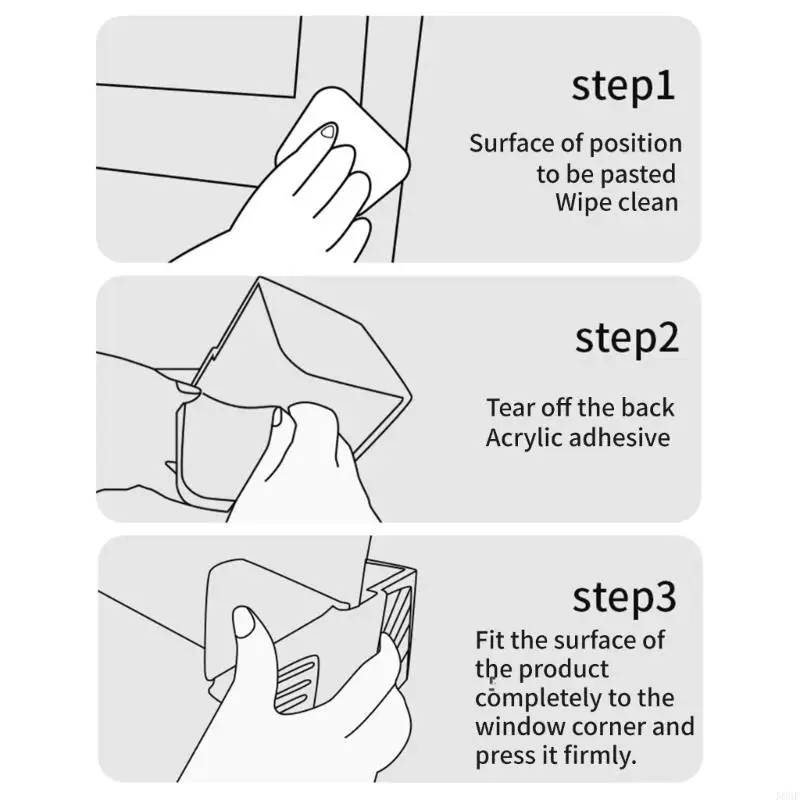 step1

Surface of position to be pasted Wipe clean

step2

Tear off the back Acrylic adhesive

step3

Fit the surface of the product completely to the window corner and press it firmly.