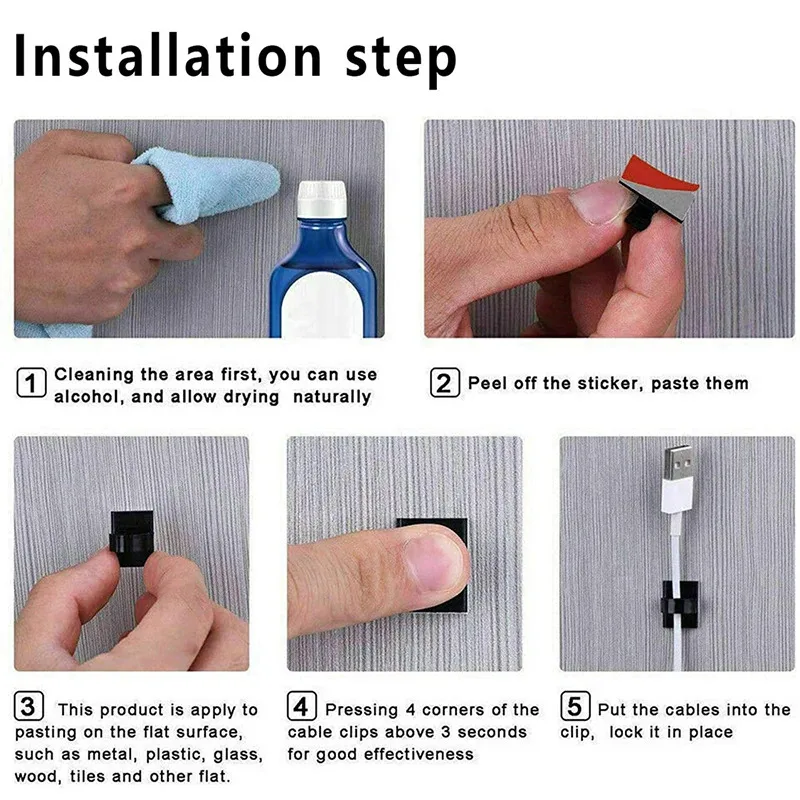 Installation step

1 Cleaning the area first, you can use alcohol, and allow drying naturally

2 Peel off the sticker, paste them

3 This product is apply to pasting on the flat surface, such as metal, plastic, glass, wood, tiles and other flat.

4 Pressing 4 corners of the cable clips above 3 seconds for good effectiveness

5 Put the cables into the clip, lock it in place