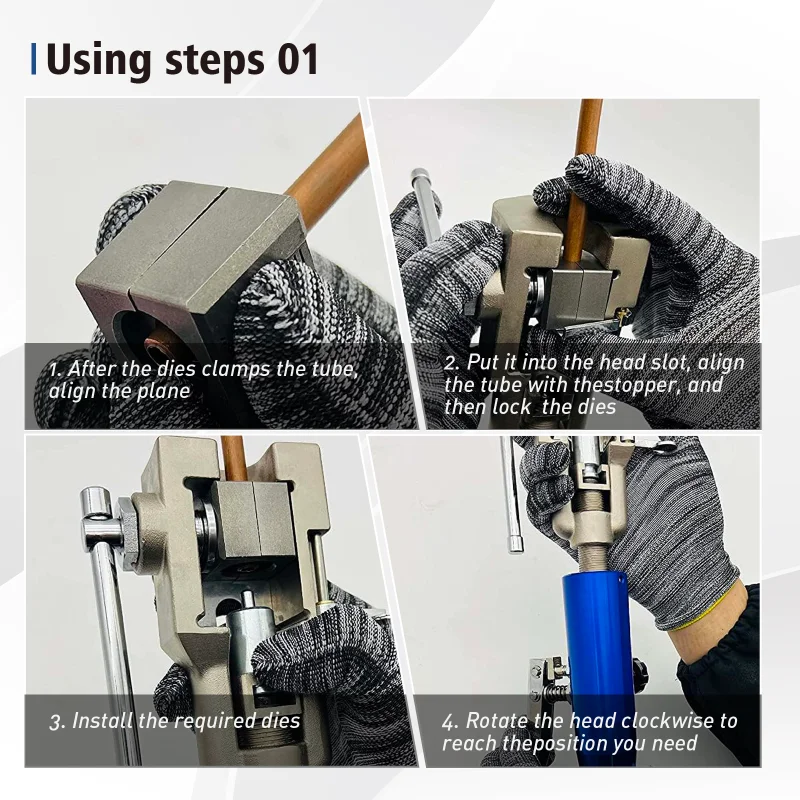 Using steps 01

1. After the dies clamps the tube, align the plane

2. Put it into the head slot, align the tube with thestopper, and then lock the dies

3. Install the required dies

4. Rotate the head clockwise to reach theposition you need