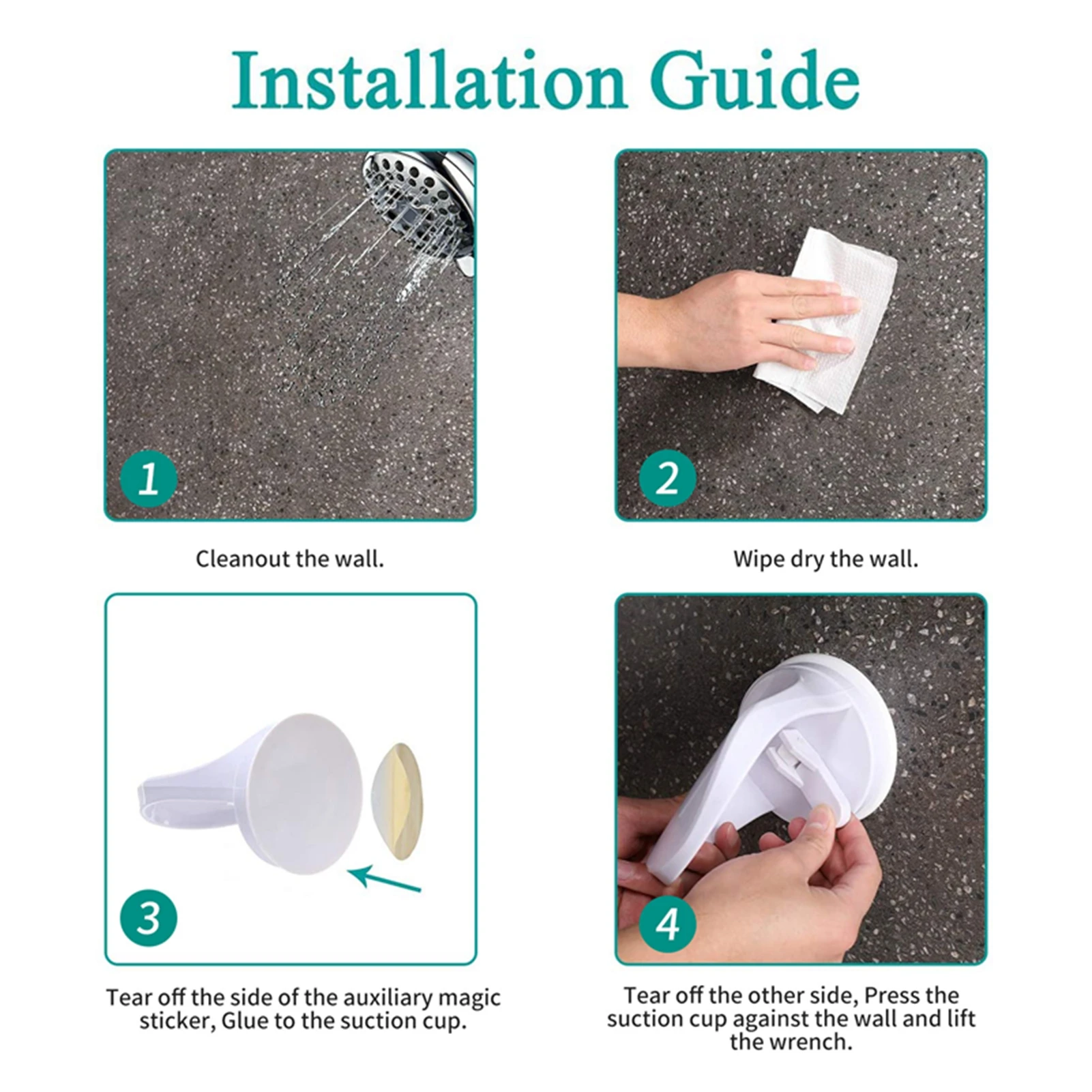 Installation Guide

1

Cleanout the wall.

2

Wipe dry the wall.

3

Tear off the side of the auxiliary magic sticker, Glue to the suction cup.

4

Tear off the other side, Press the suction cup against the wall and lift the wrench.