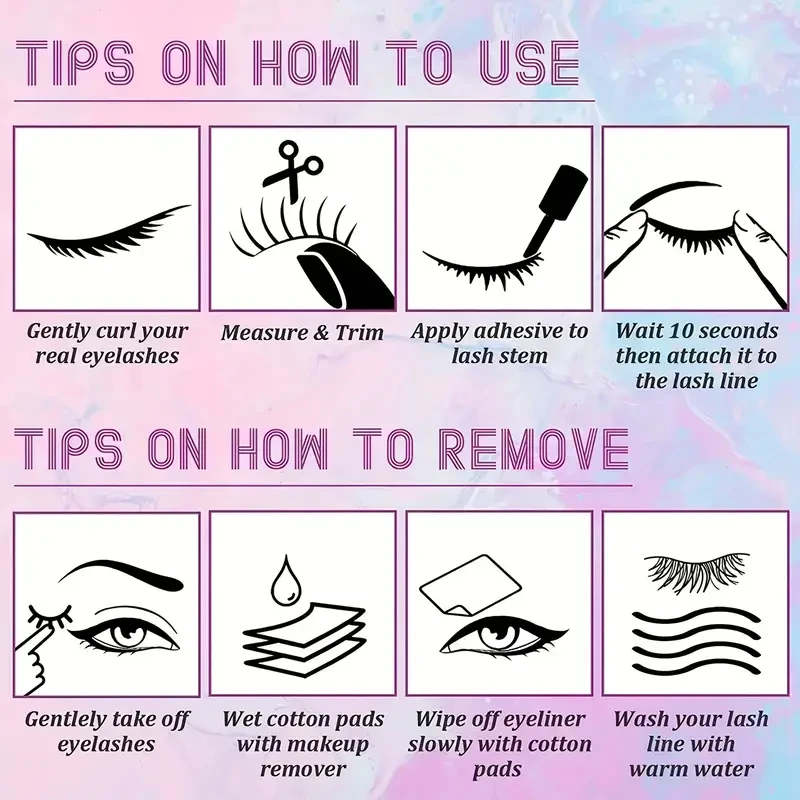 TIPS ON HOW TO USE

Gently curl your real eyelashes

Measure & Trim

Apply adhesive to lash stem

Wait 10 seconds then attach it to the lash line

TIPS ON HOW TO REMOVE

Gentlely take off eyelashes

Wet cotton pads with makeup remover

Wipe off eyeliner slowly with cotton pads

Wash your lash line with warm water