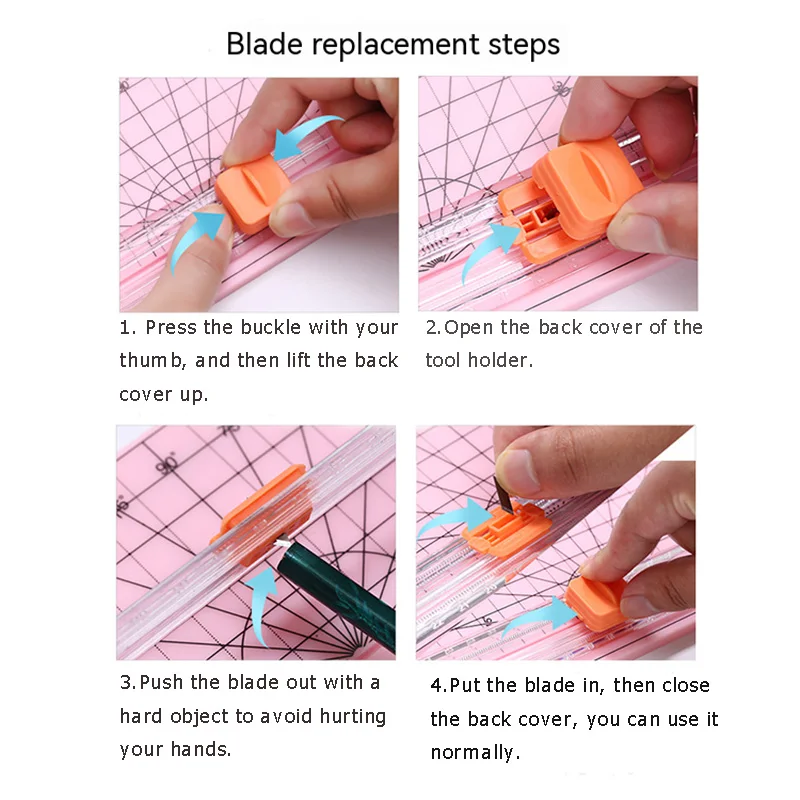 Blade replacement steps

1. Press the buckle with your thumb, and then lift the back cover up.

2.Open the back cover of the tool holder.

3.Push the blade out with a hard object to avoid hurting your hands.

4.Put the blade in, then close the back cover, you can use it normally.