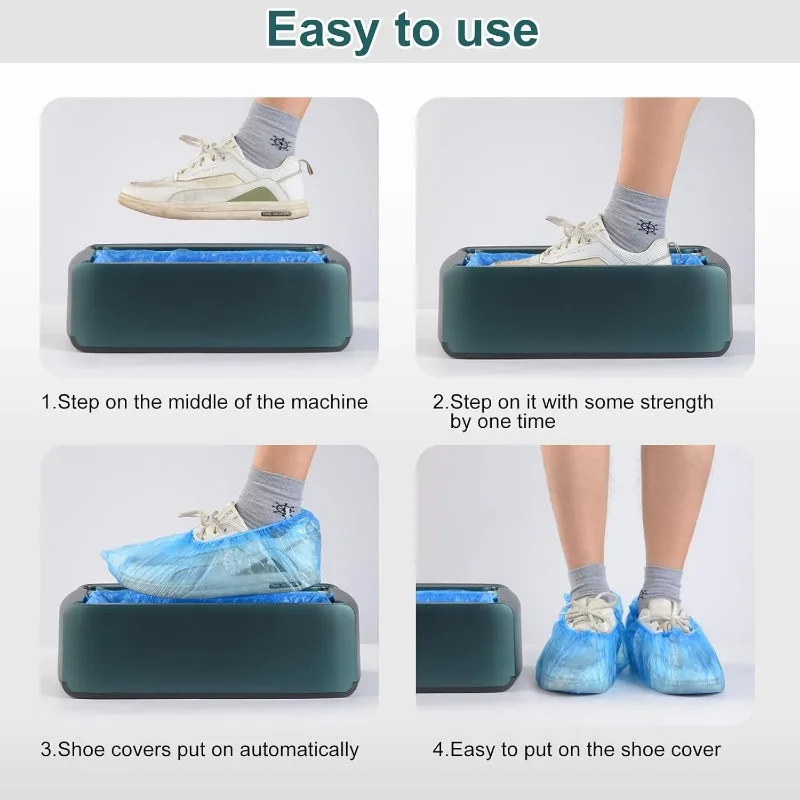 Easy to use

1.Step on the middle of the machine

2.Step on it with some strength by one time

3.Shoe covers put on automatically

4.Easy to put on the shoe cover