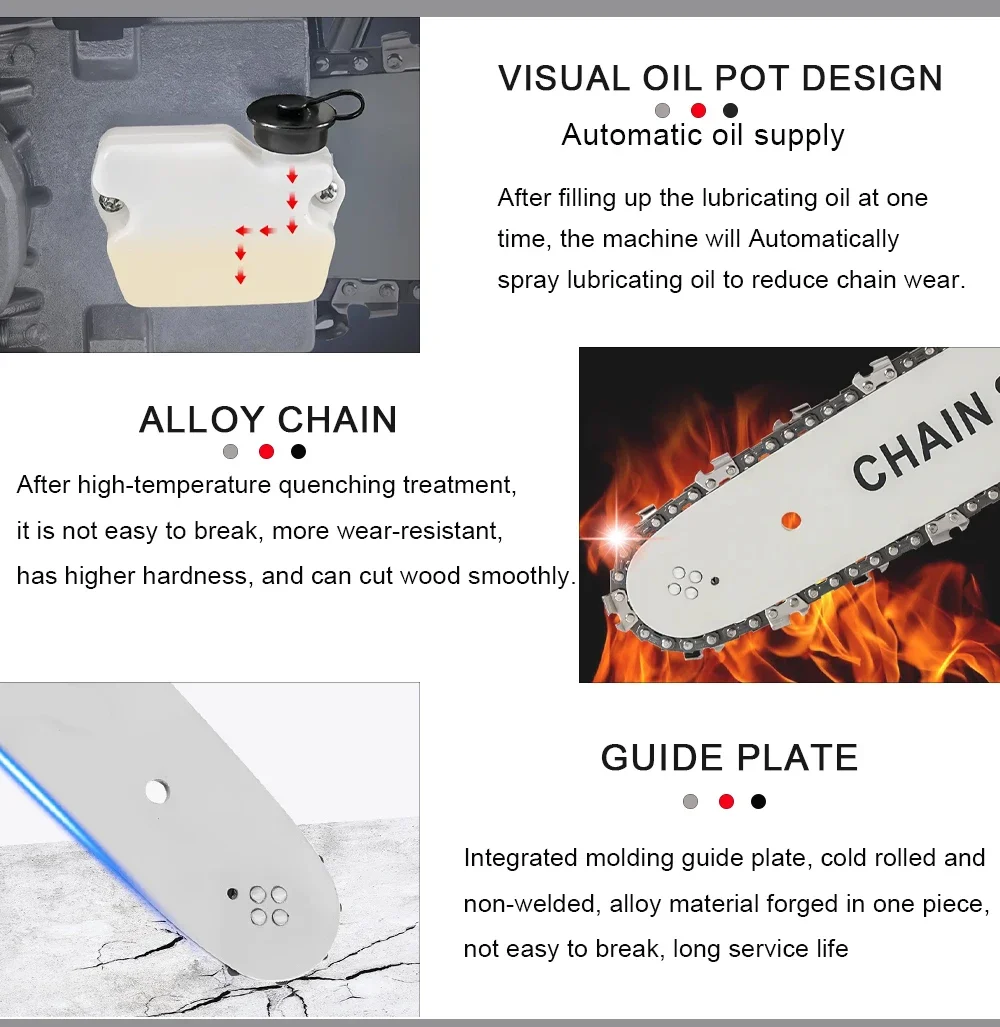 VISUAL OIL POT DESIGN

Automatic oil supply

After filling up the lubricating oil at one time, the machine will Automatically spray lubricating oil to reduce chain wear.

ALLOY CHAIN

After high-temperature quenching treatment, it is not easy to break, more wear-resistant, has higher hardness, and can cut wood smoothly.

CHAIN

GUIDE PLATE

Integrated molding guide plate, cold rolled and non-welded, alloy material forged in one piece, not easy to break, long service life