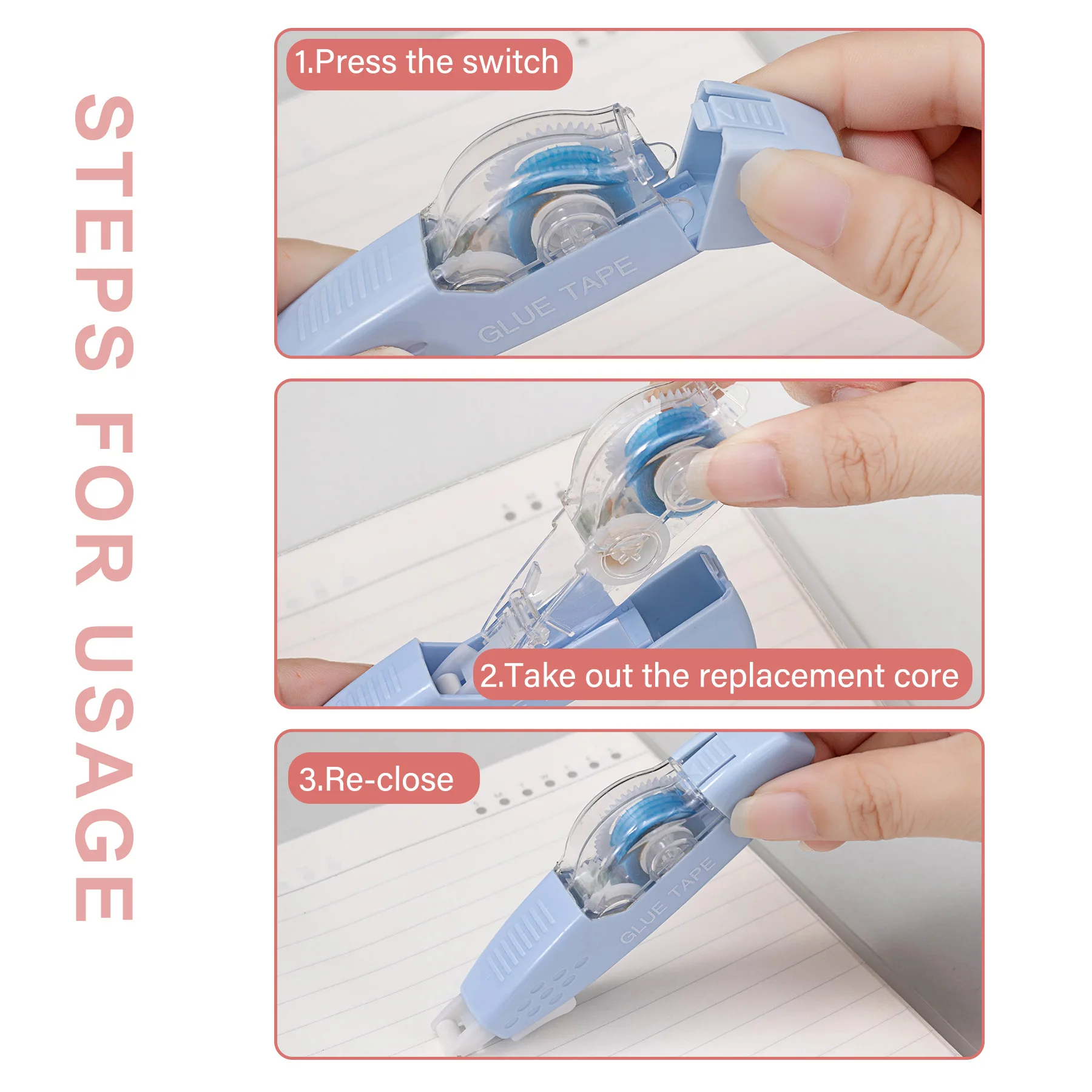 STEPS FOR USAGE

1.Press the switch

GLUE TAPE

2.Take out the replacement core

3.Re-close

GLUE TAPE