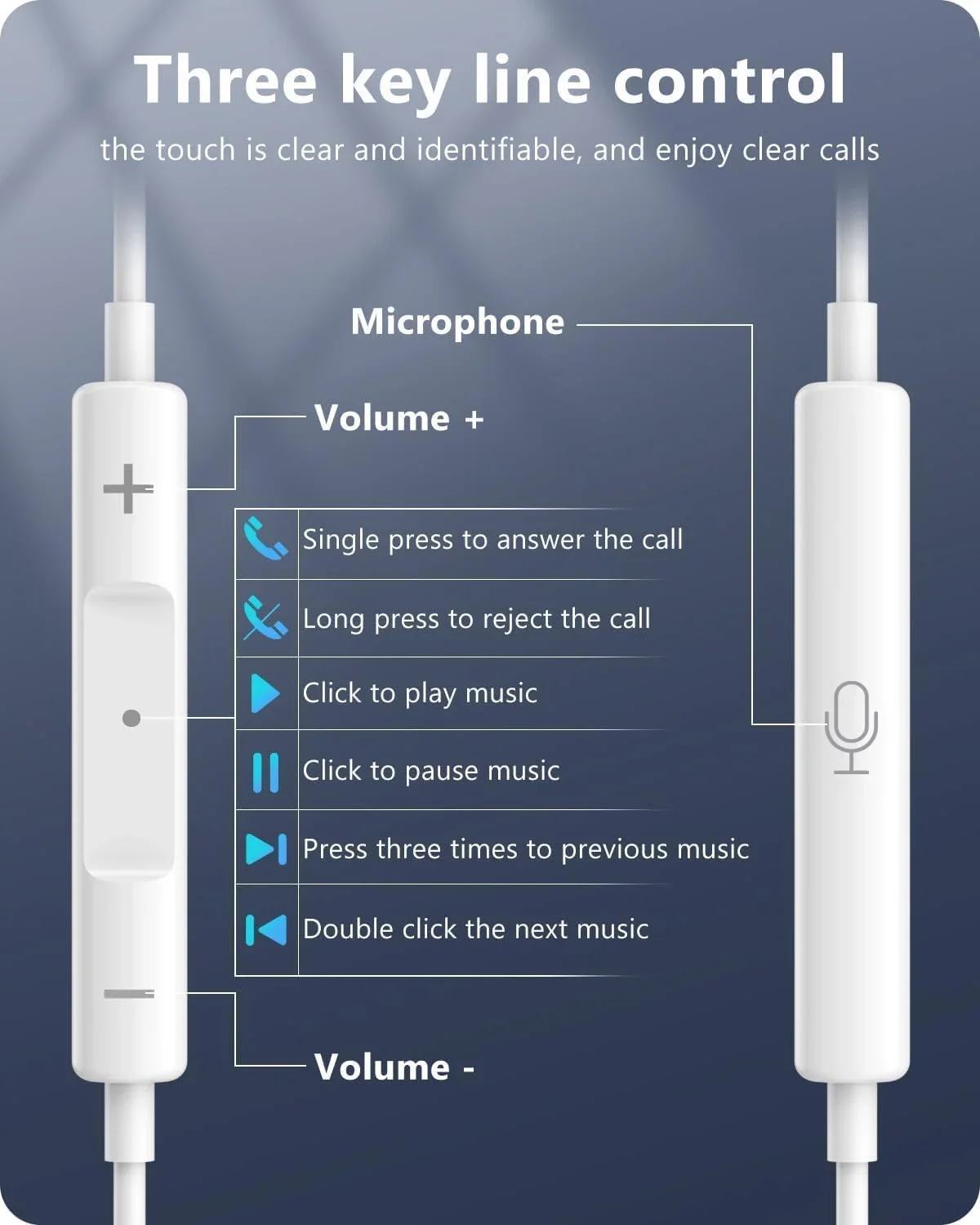 Three key line control

the touch is clear and identifiable, and enjoy clear calls

Microphone

Volume +

Single press to answer the call

Long press to reject the call

Click to play music

Click to pause music

Press three times to previous music

Double click the next music

Volume -