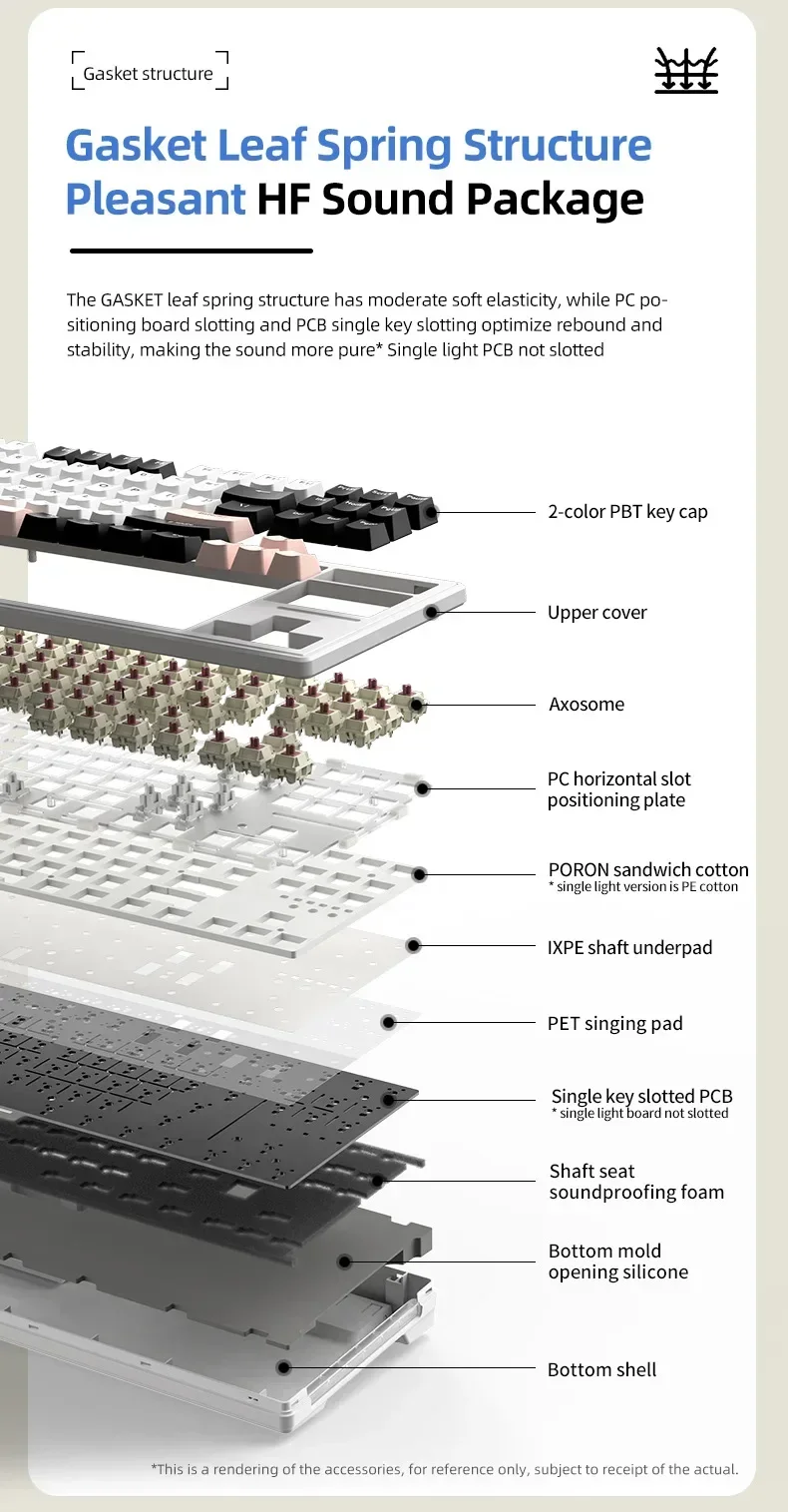 Gasket structure

Gasket Leaf Spring Structure
Pleasant HF Sound Package

The GASKET leaf spring structure has moderate soft elasticity, while PC positioning board slotting and PCB single key slotting optimize rebound and stability, making the sound more pure* Single light PCB not slotted

2-color PBT key cap

Upper cover

Axosome

PC horizontal slot positioning plate

PORON sandwich cotton
* single light version is PE cotton

IXPE shaft underpad

PET singing pad

Single key slotted PCB
* single light board not slotted

Shaft seat soundproofing foam

Bottom mold opening silicone

Bottom shell

*This is a rendering of the accessories, for reference only, subject to receipt of the actual.