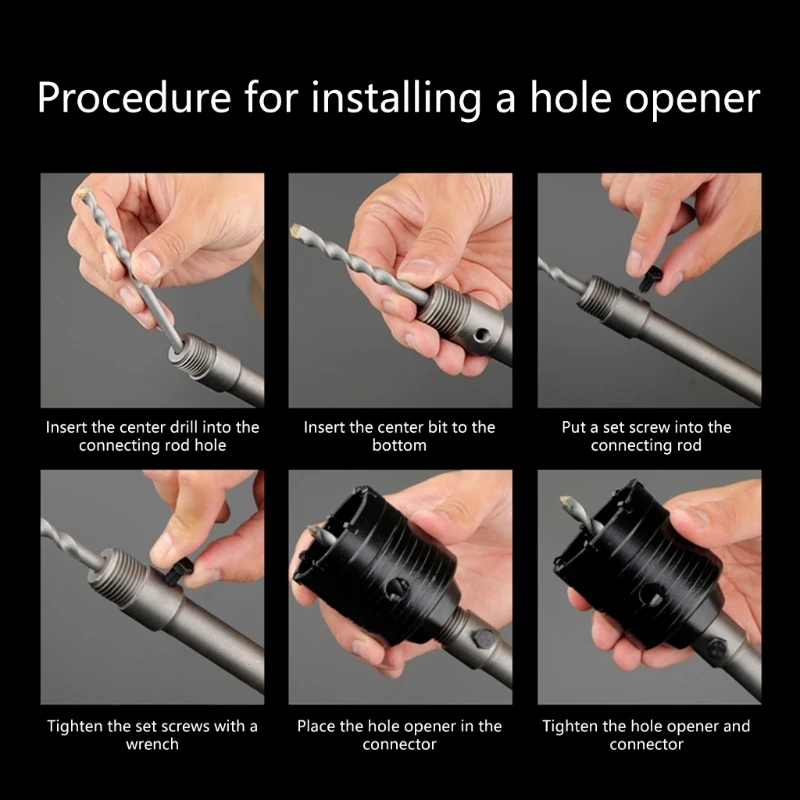 Procedure for installing a hole opener

Insert the center drill into the connecting rod hole

Insert the center bit to the bottom

Put a set screw into the connecting rod

Tighten the set screws with a wrench

Place the hole opener in the connector

Tighten the hole opener and connector